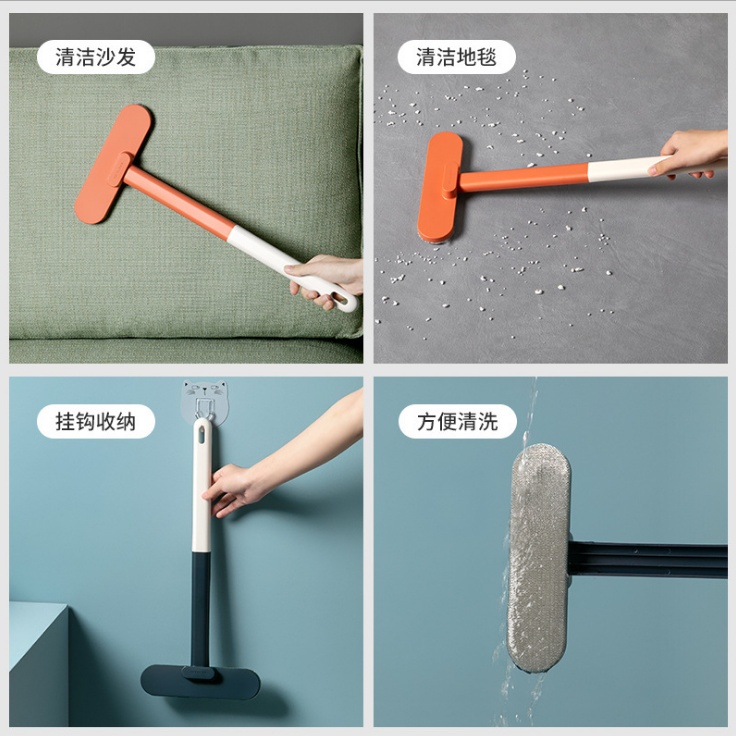 清洁沙发

清洁地毯

挂钩收纳

方便清洗