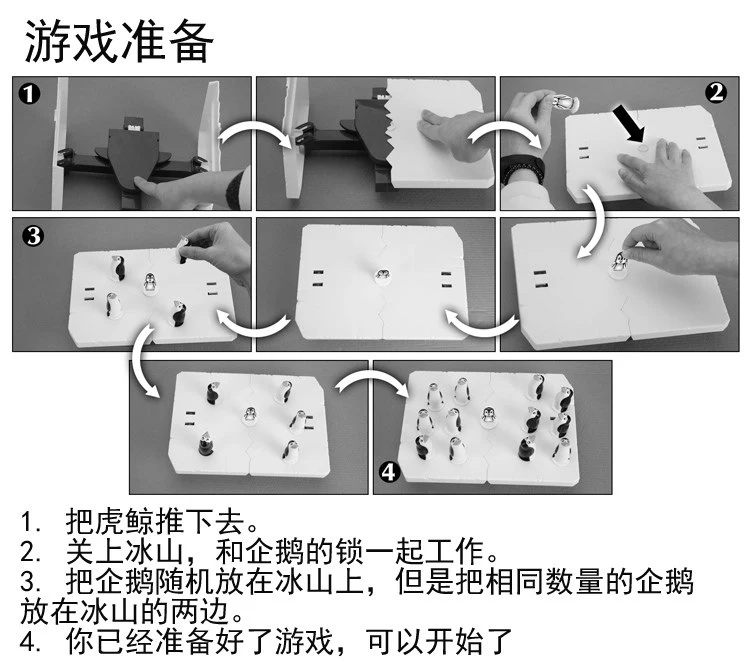 游戏准备

1
2
3
4

1. 把虎鲸推下去。
2. 关上冰山，和企鹅的锁一起工作。
3. 把企鹅随机放在冰山上，但是把相同数量的企鹅放在冰山的两边。
4. 你已经准备好了游戏，可以开始了