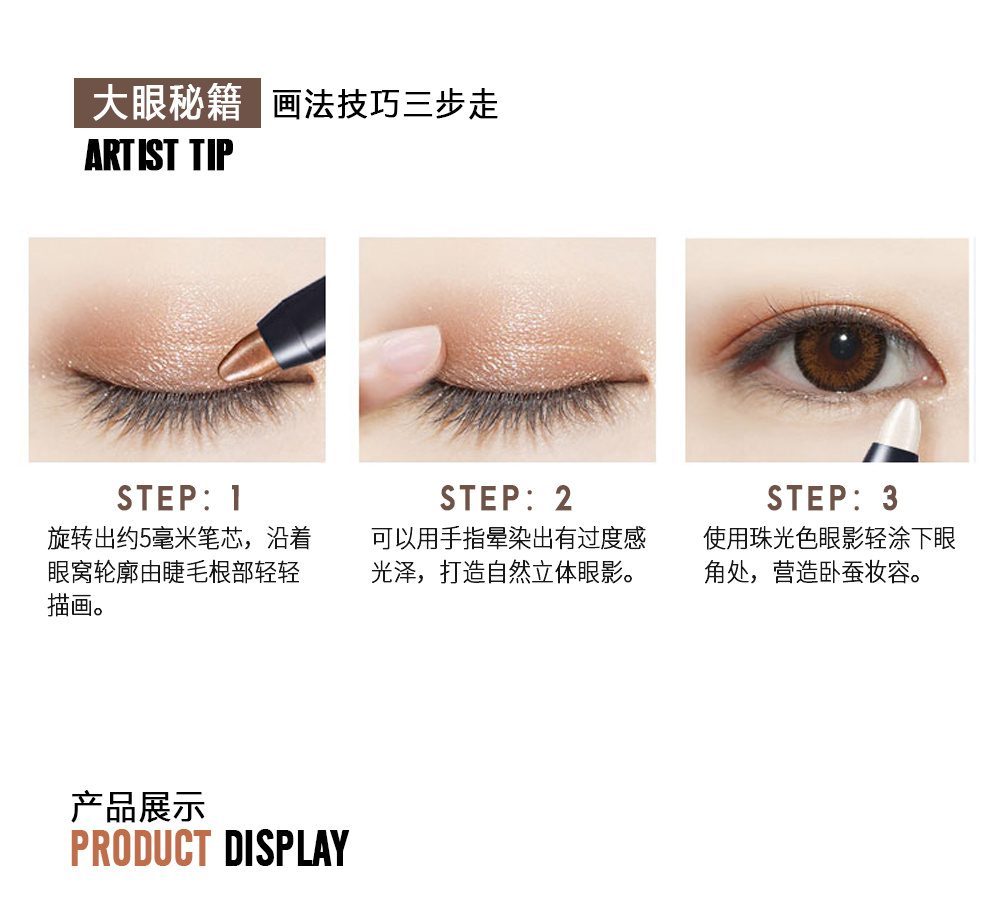 大眼秘籍 画法技巧三步走
ARTIST TIP

STEP: 1
旋转出约5毫米笔芯，沿着眼窝轮廓由睫毛根部轻轻描画。

STEP: 2
可以用手指晕染出有过度感光泽，打造自然立体眼影。

STEP: 3
使用珠光色眼影轻涂下眼角处，营造卧蚕妆容。

产品展示
PRODUCT DISPLAY