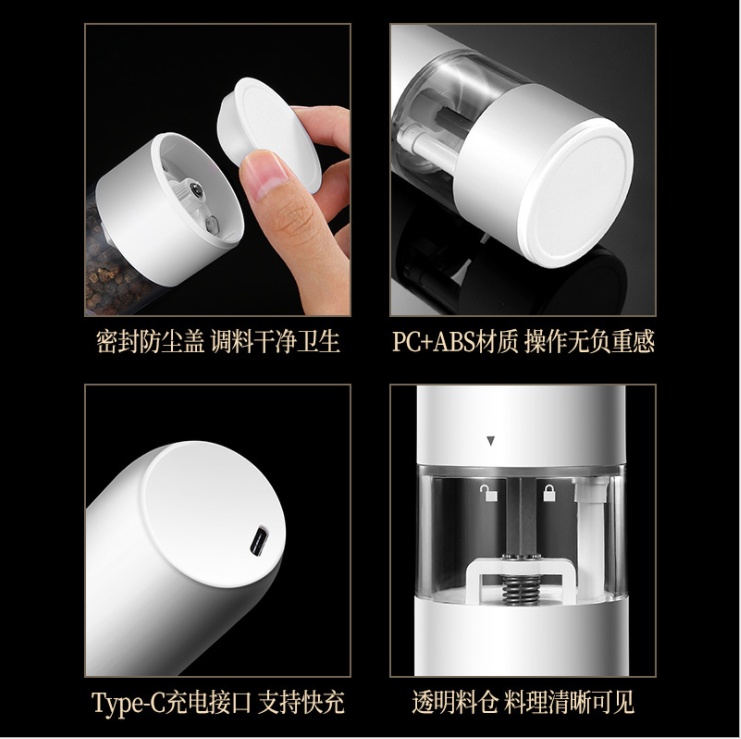 密封防尘盖 调料干净卫生

PC+ABS材质 操作无负重感

Type-C充电接口 支持快充

透明料仓 料理清晰可见