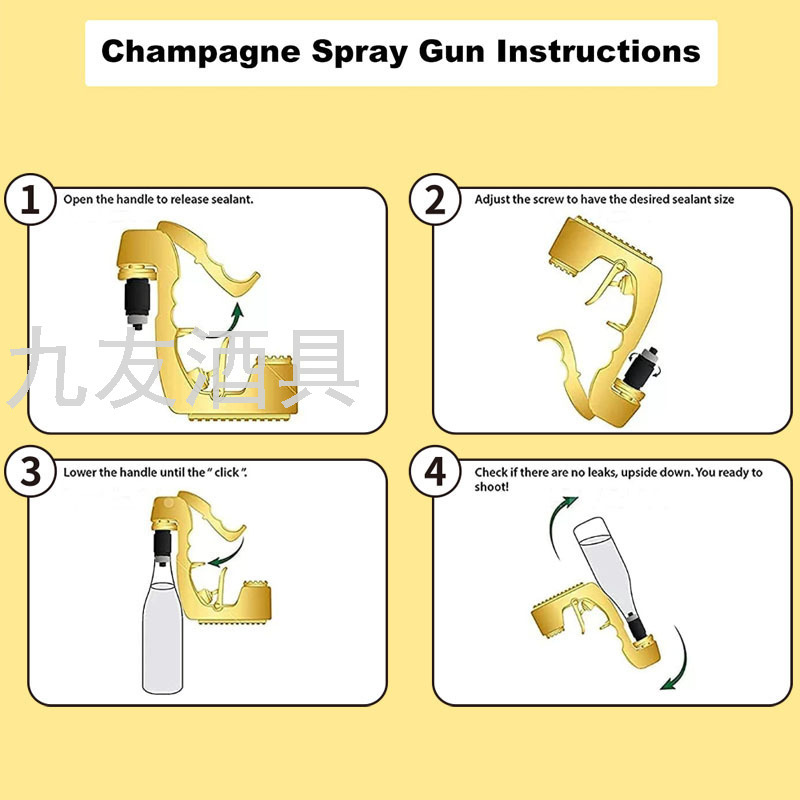 Champagne Spray Gun Instructions

1 Open the handle to release sealant.

九友酒具

2 Adjust the screw to have the desired sealant size

3 Lower the handle until the " click ".

4 Check if there are no leaks, upside down. You ready to shoot!