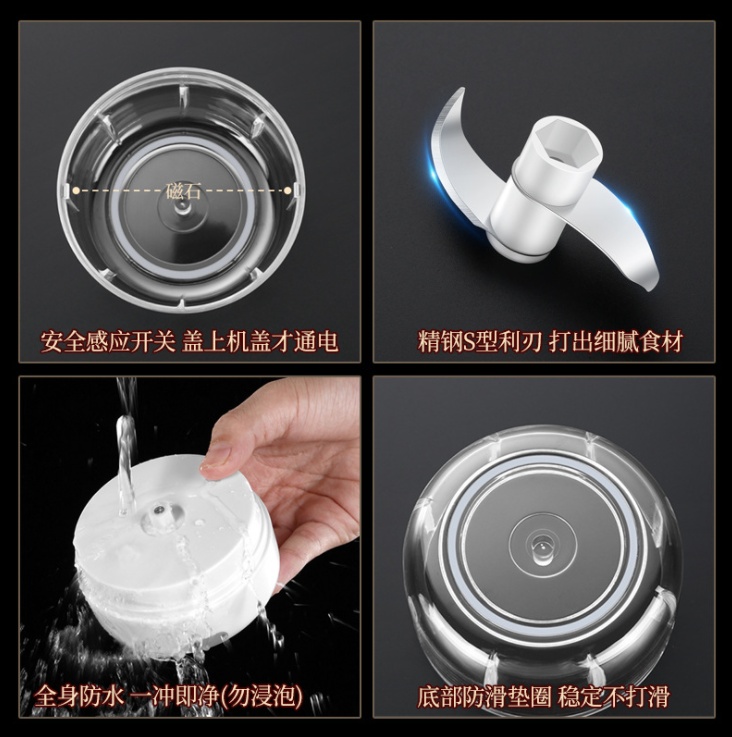 磁石

安全感应开关 盖上机盖才通电

精钢S型利刃 打出细腻食材

全身防水 一冲即净(勿浸泡)

底部防滑垫圈 稳定不打滑