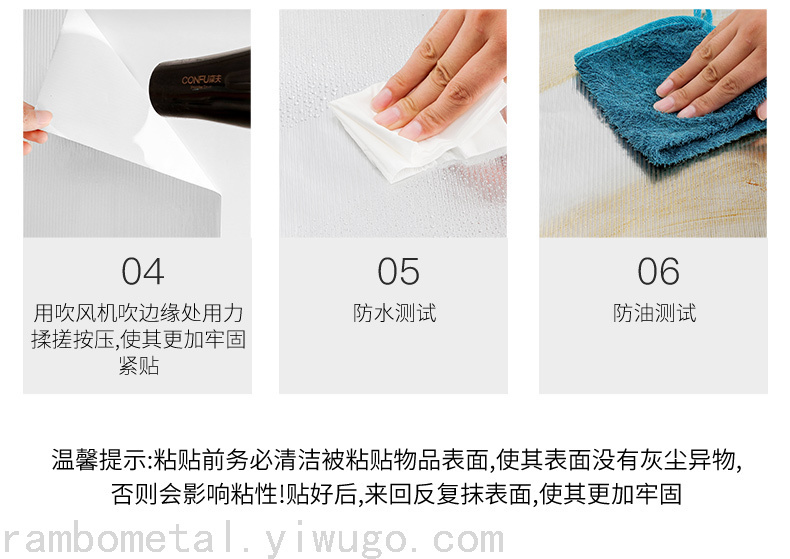 CONFU康夫

04
用吹风机吹边缘处用力揉搓按压,使其更加牢固紧贴

05
防水测试

06
防油测试

温馨提示:粘贴前务必清洁被粘贴物品表面,使其表面没有灰尘异物,否则会影响粘性!贴好后,来回反复抹表面,使其更加牢固

rambometal.yiwugo.com