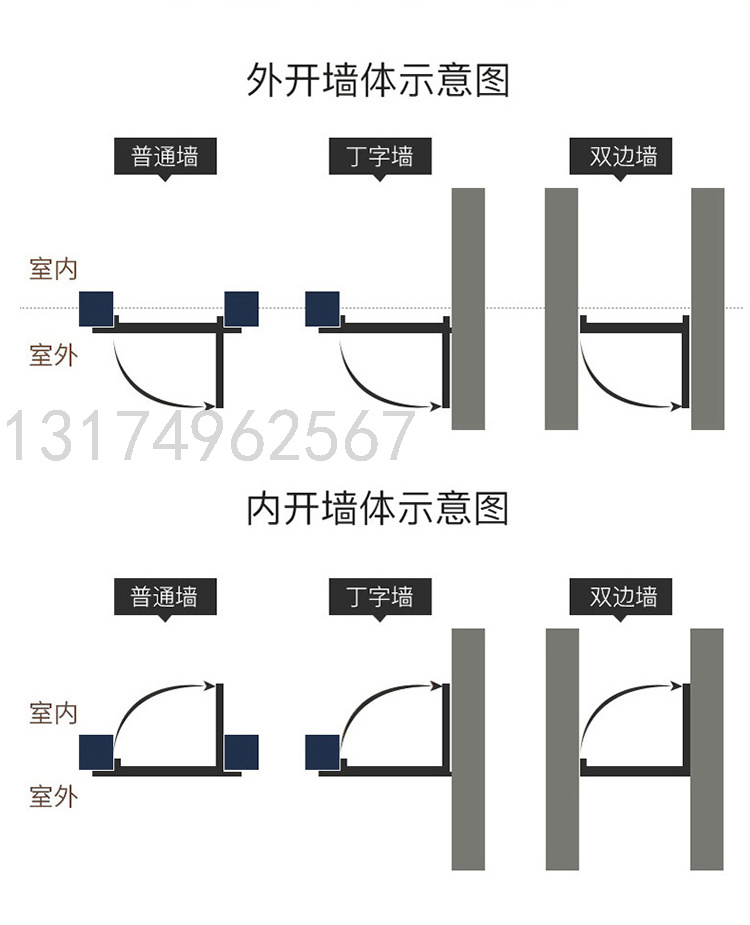 外开墙体示意图

普通墙

丁字墙

双边墙

室内

室外

13174962567

内开墙体示意图

普通墙

丁字墙

双边墙

室内

室外