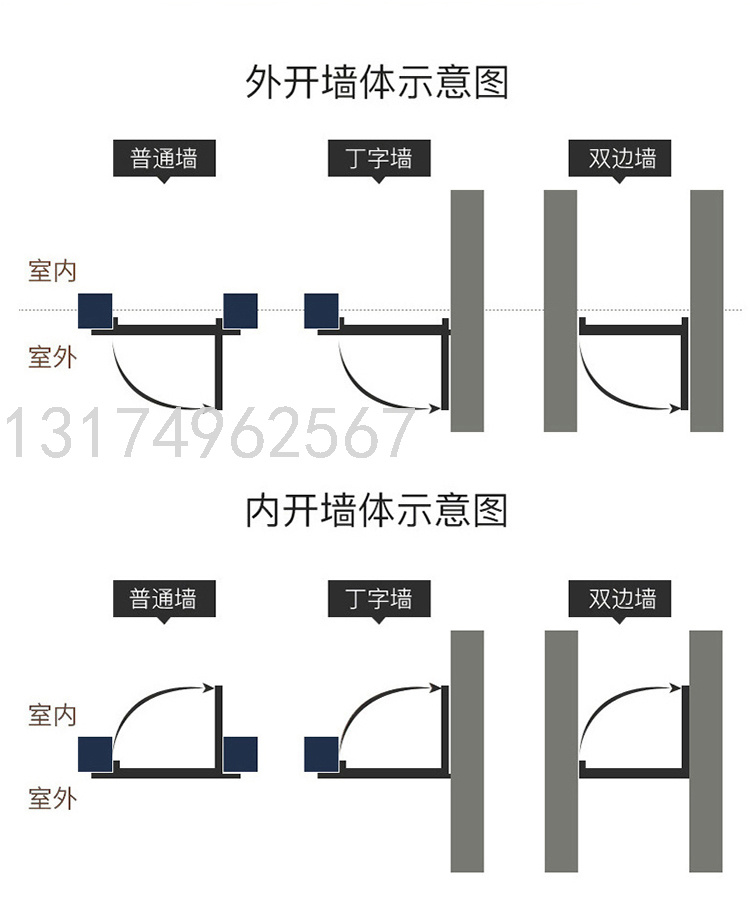 外开墙体示意图

普通墙

丁字墙

双边墙

室内

室外

13174962567

内开墙体示意图

普通墙

丁字墙

双边墙

室内

室外