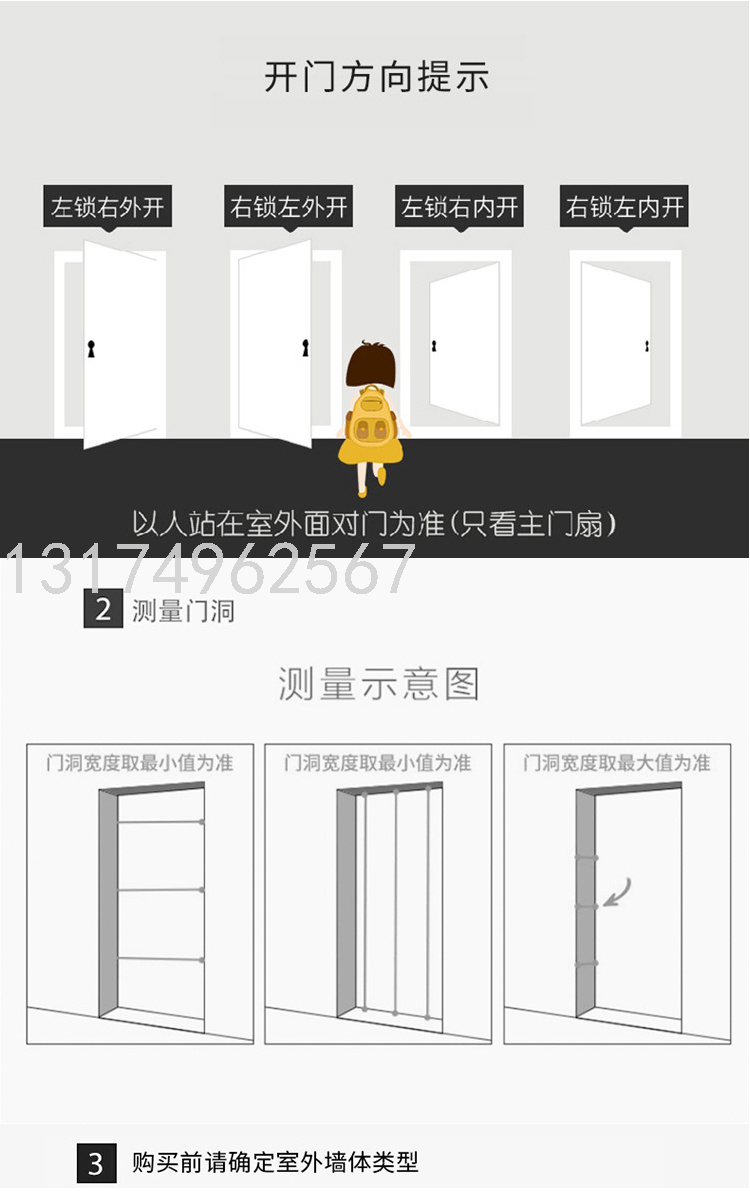 开门方向提示

左锁右外开

右锁左外开

左锁右内开

右锁左内开

以人站在室外面对门为准(只看主门扇)

13174962567

2 测量门洞

测量示意图

门洞宽度取最小值为准

门洞宽度取最小值为准

门洞宽度取最大值为准

3 购买前请确定室外墙体类型