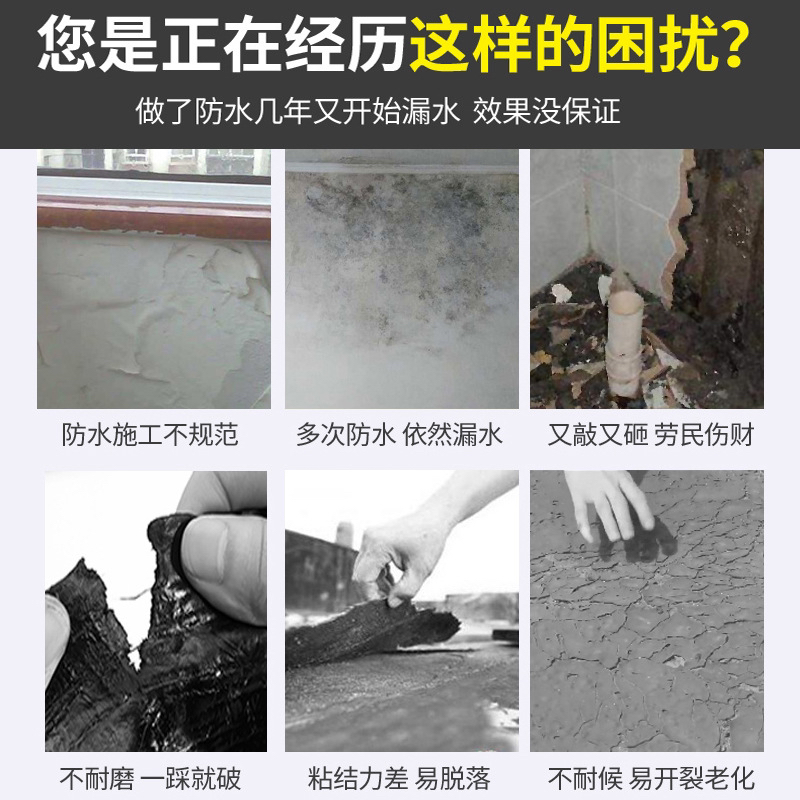 您是正在经历这样的困扰?

做了防水几年又开始漏水 效果没保证

防水施工不规范

多次防水 依然漏水

又敲又砸 劳民伤财

不耐磨 一踩就破

粘结力差 易脱落

不耐候 易开裂老化