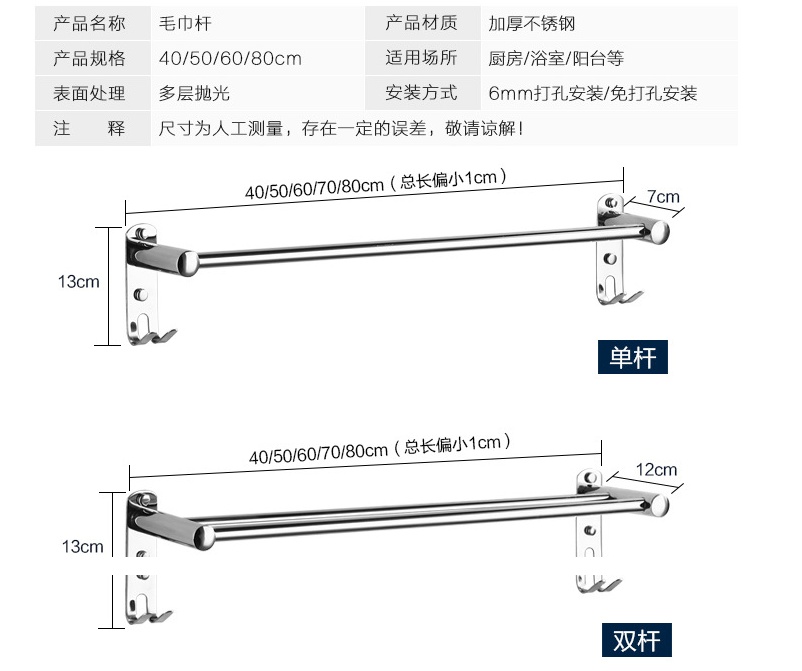 | 产品名称 | 毛巾杆 | 产品材质 | 加厚不锈钢 |
|---|---|---|---|
| 产品规格 | 40/50/60/80cm | 适用场所 | 厨房/浴室/阳台等 |
| 表面处理 | 多层抛光 | 安装方式 | 6mm打孔安装/免打孔安装 |
| 注　　释 | 尺寸为人工测量，存在一定的误差，敬请谅解！ | | |

40/50/60/70/80cm（总长偏小1cm）
7cm
13cm
单杆

40/50/60/70/80cm（总长偏小1cm）
12cm
13cm
双杆