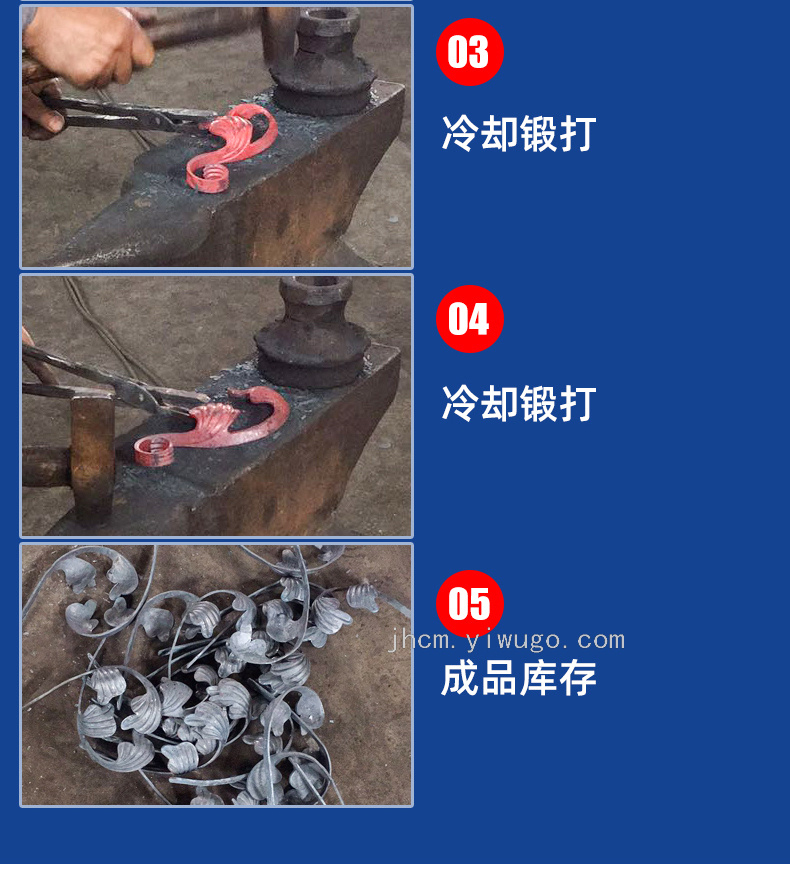 03

冷却锻打

04

冷却锻打

05

jhcm.yiwugo.com

成品库存