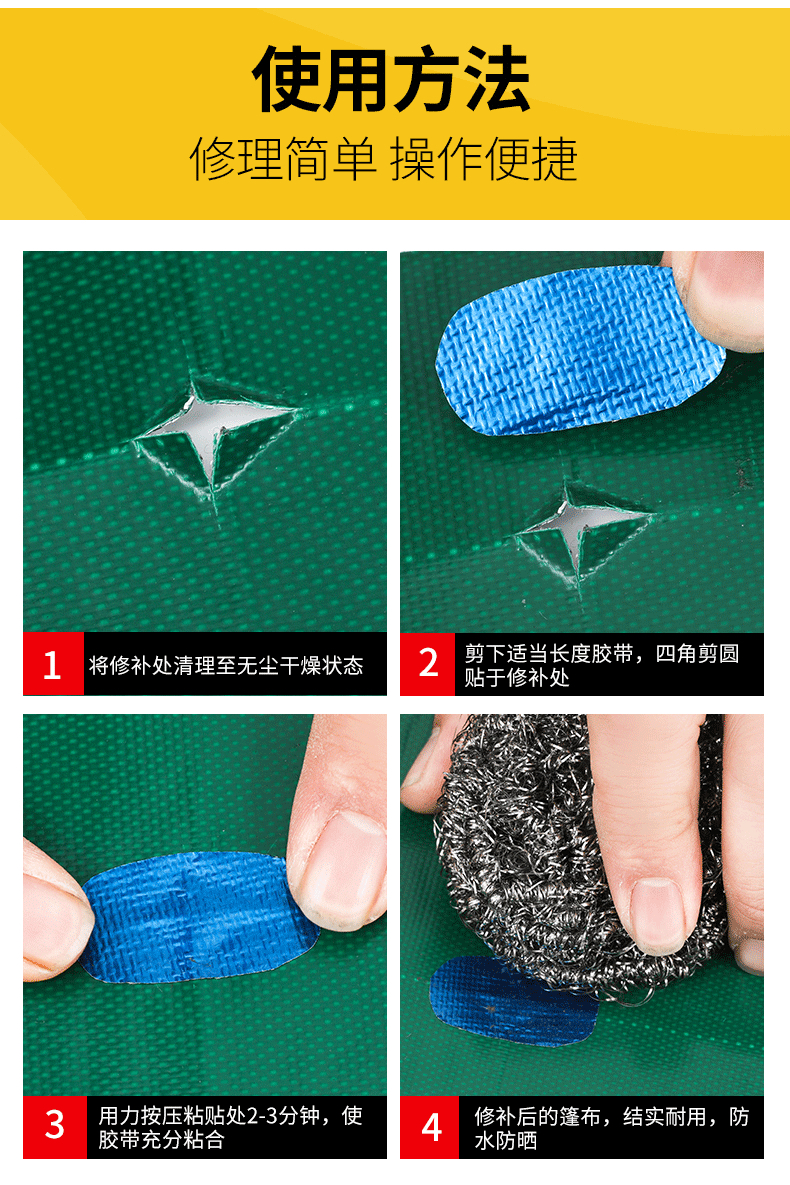 使用方法
修理简单 操作便捷

1 将修补处清理至无尘干燥状态

2 剪下适当长度胶带，四角剪圆贴于修补处

3 用力按压粘贴处2-3分钟，使胶带充分粘合

4 修补后的篷布，结实耐用，防水防晒