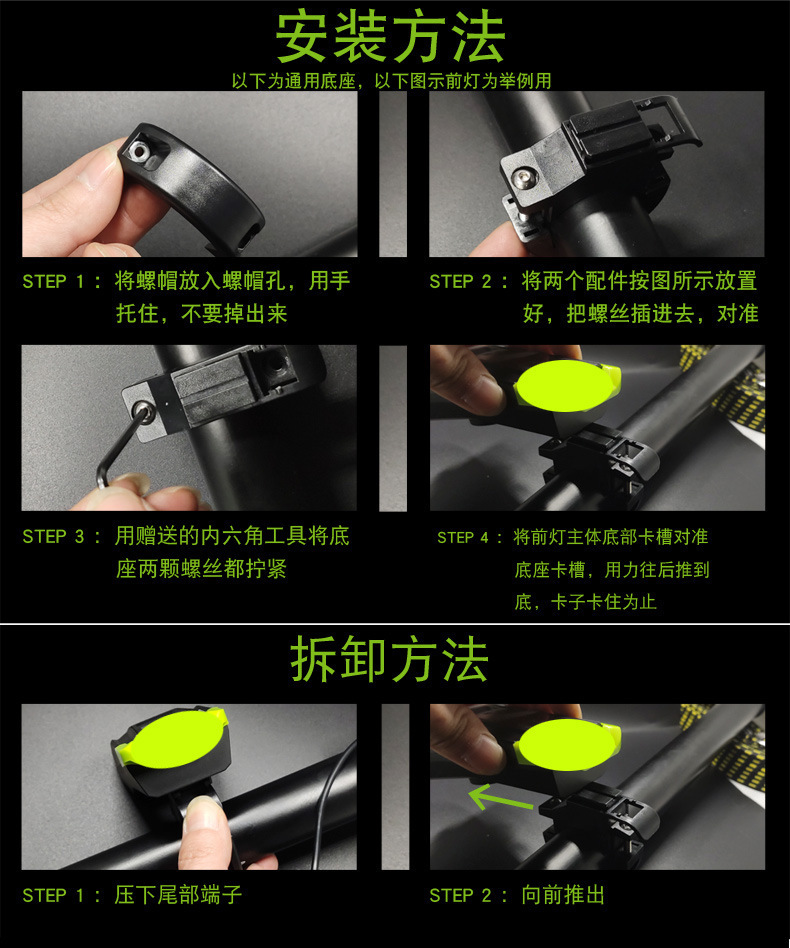 安装方法

以下为通用底座，以下图示前灯为举例用

STEP 1： 将螺帽放入螺帽孔，用手托住，不要掉出来

STEP 2： 将两个配件按图所示放置好，把螺丝插进去，对准

STEP 3： 用赠送的内六角工具将底座两颗螺丝都拧紧

STEP 4： 将前灯主体底部卡槽对准底座卡槽，用力往后推到底，卡子卡住为止

拆卸方法

STEP 1： 压下尾部端子

STEP 2： 向前推出