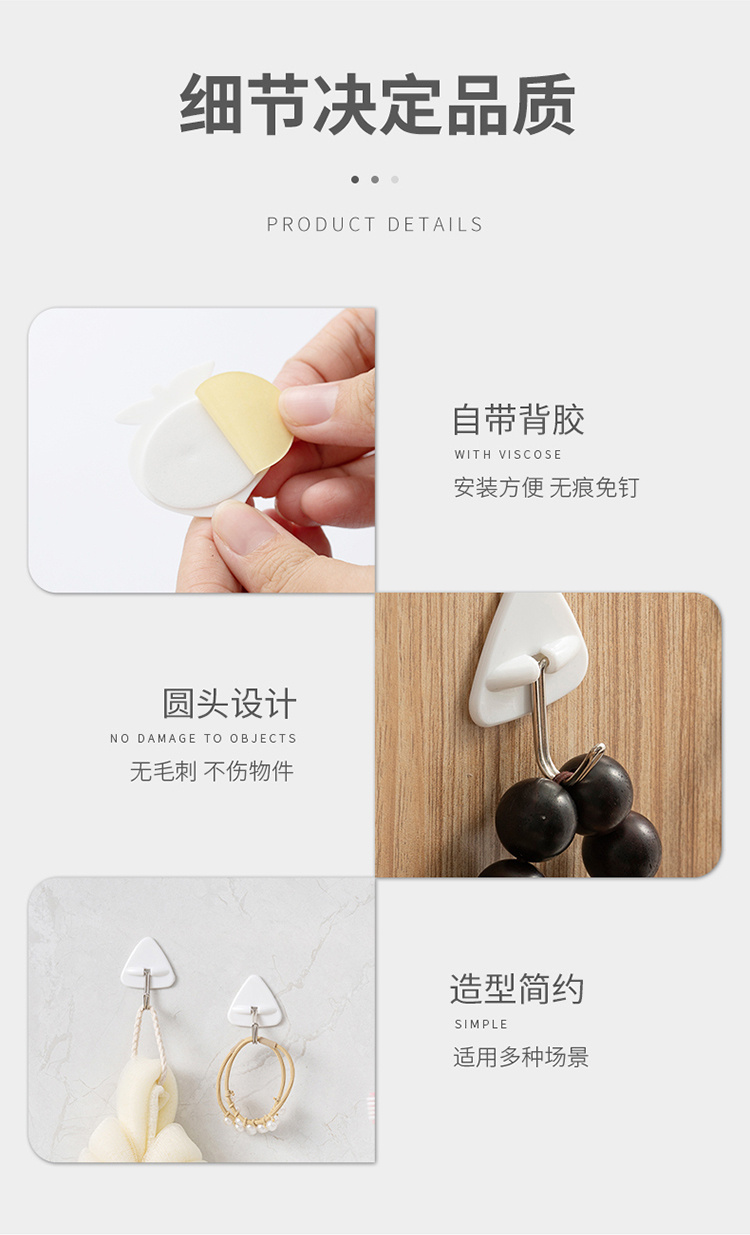 细节决定品质

PRODUCT DETAILS

自带背胶
WITH VISCOSE
安装方便 无痕免钉

圆头设计
NO DAMAGE TO OBJECTS
无毛刺 不伤物件

造型简约
SIMPLE
适用多种场景