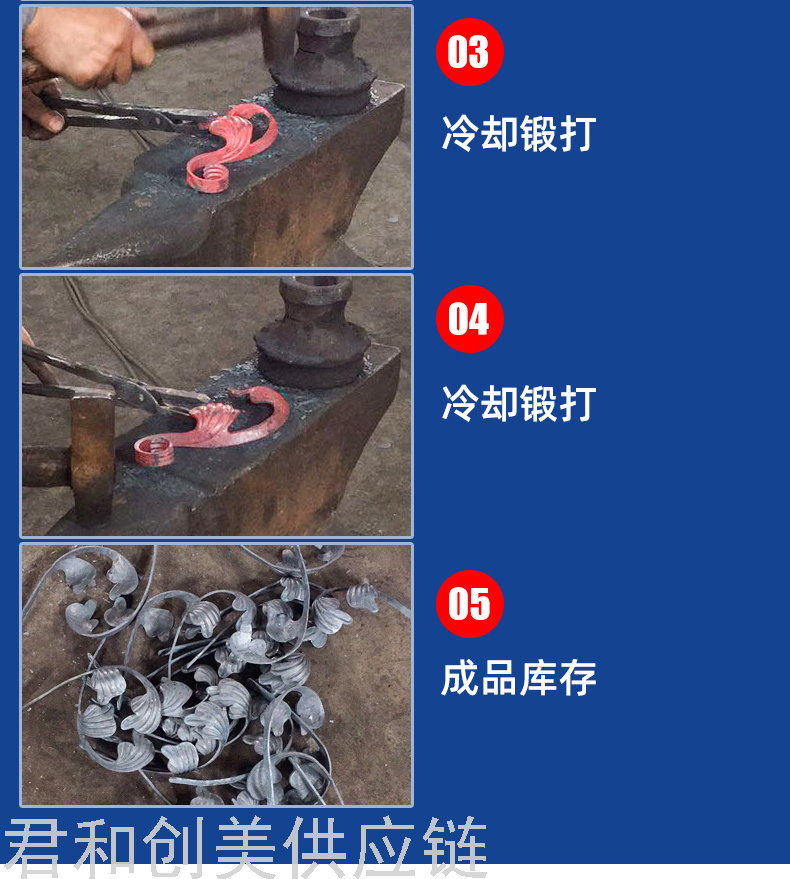 03

冷却锻打

04

冷却锻打

05

成品库存

君和创美供应链