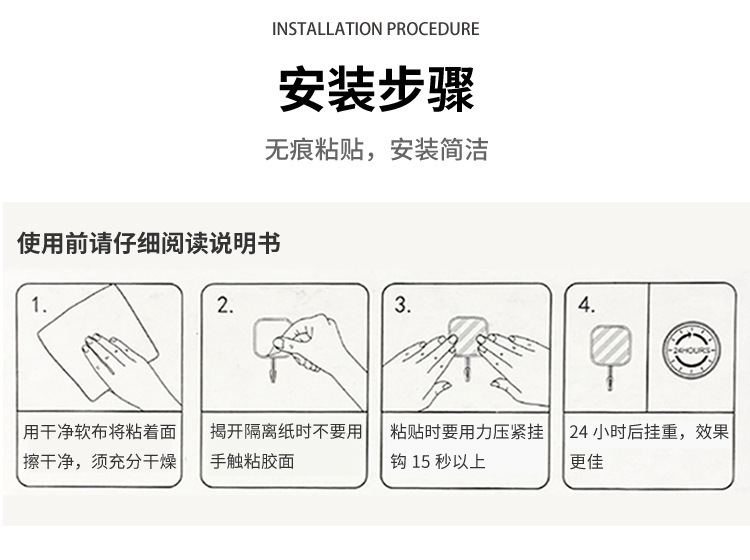 INSTALLATION PROCEDURE

安装步骤

无痕粘贴，安装简洁

使用前请仔细阅读说明书

1.

用干净软布将粘着面擦干净，须充分干燥

2.

揭开隔离纸时不要用手触粘胶面

3.

粘贴时要用力压紧挂钩 15 秒以上

4.

24HOURS

24 小时后挂重，效果更佳