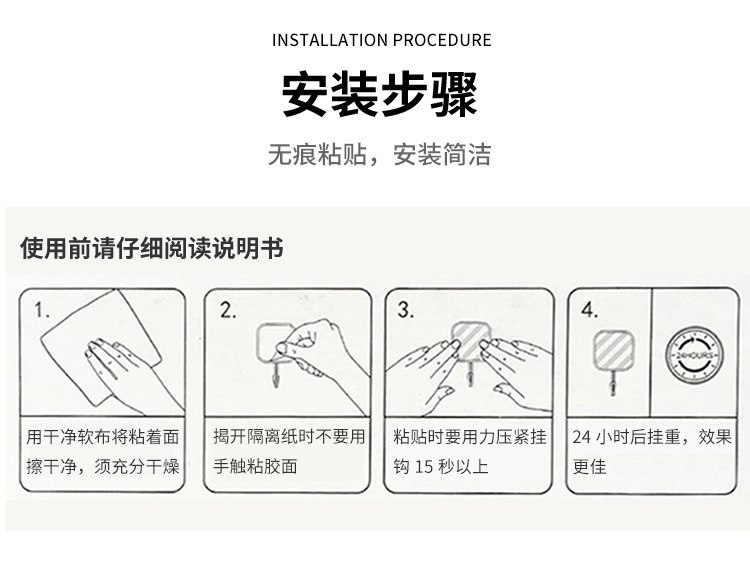 INSTALLATION PROCEDURE

安装步骤

无痕粘贴，安装简洁

使用前请仔细阅读说明书

1.

用干净软布将粘着面擦干净，须充分干燥

2.

揭开隔离纸时不要用手触粘胶面

3.

粘贴时要用力压紧挂钩 15 秒以上

4.

24HOURS

24 小时后挂重，效果更佳