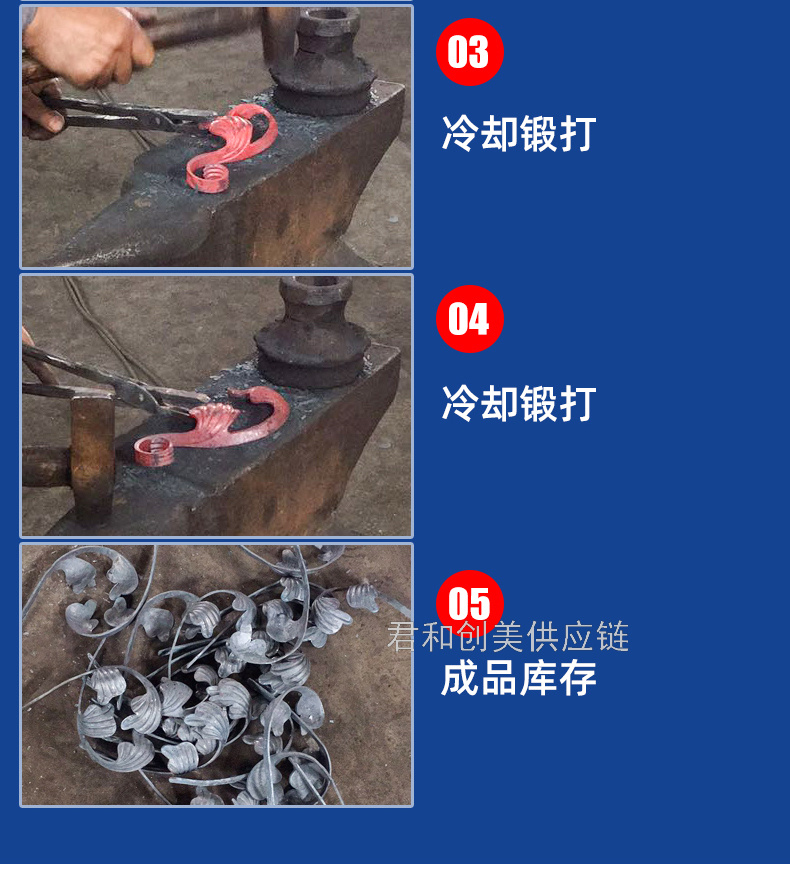 03

冷却锻打

04

冷却锻打

05

君和创美供应链

成品库存