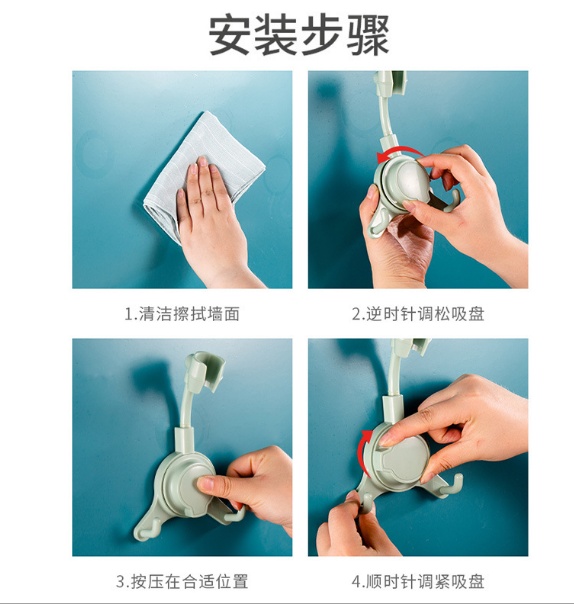 安装步骤

1.清洁擦拭墙面

2.逆时针调松吸盘

3.按压在合适位置

4.顺时针调紧吸盘