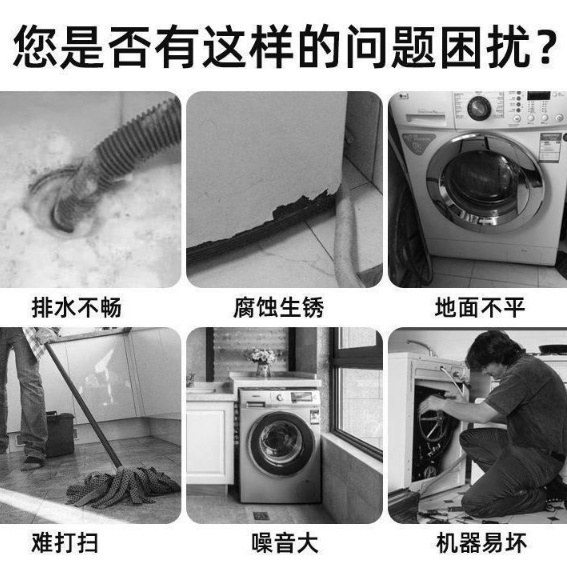 您是否有这样的问题困扰？

排水不畅

腐蚀生锈

地面不平

难打扫

噪音大

机器易坏