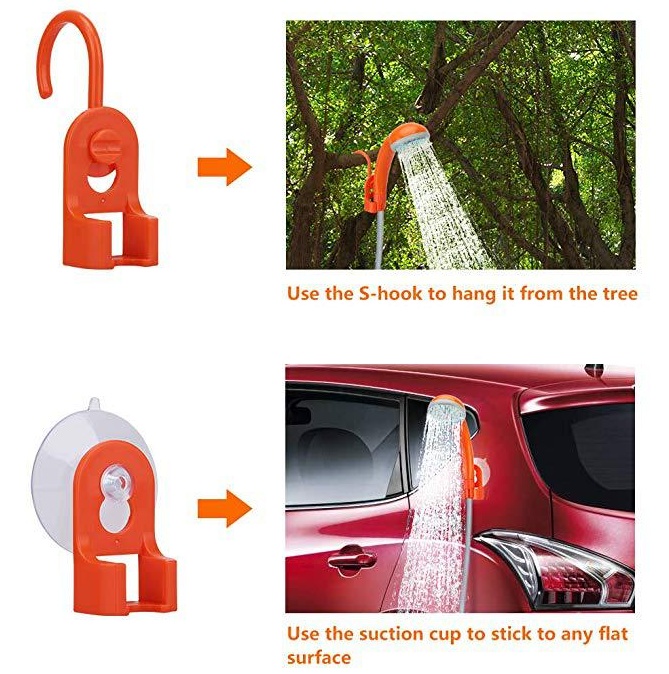 Use the S-hook to hang it from the tree

Use the suction cup to stick to any flat surface