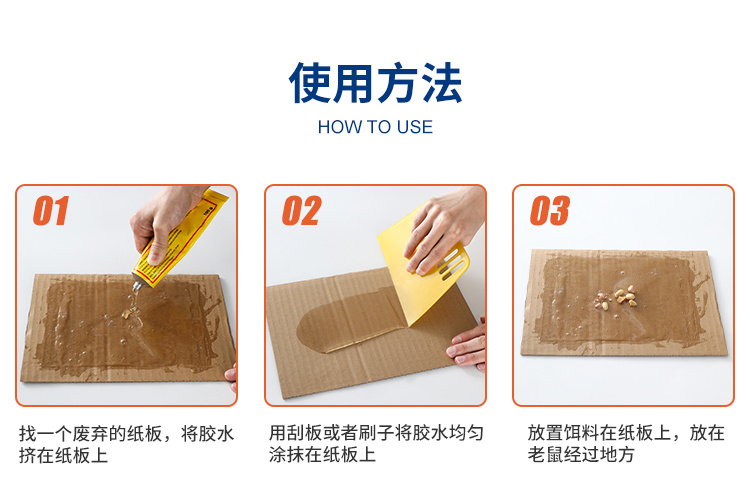 使用方法
HOW TO USE

01

找一个废弃的纸板，将胶水挤在纸板上

02

用刮板或者刷子将胶水均匀涂抹在纸板上

03

放置饵料在纸板上，放在老鼠经过地方