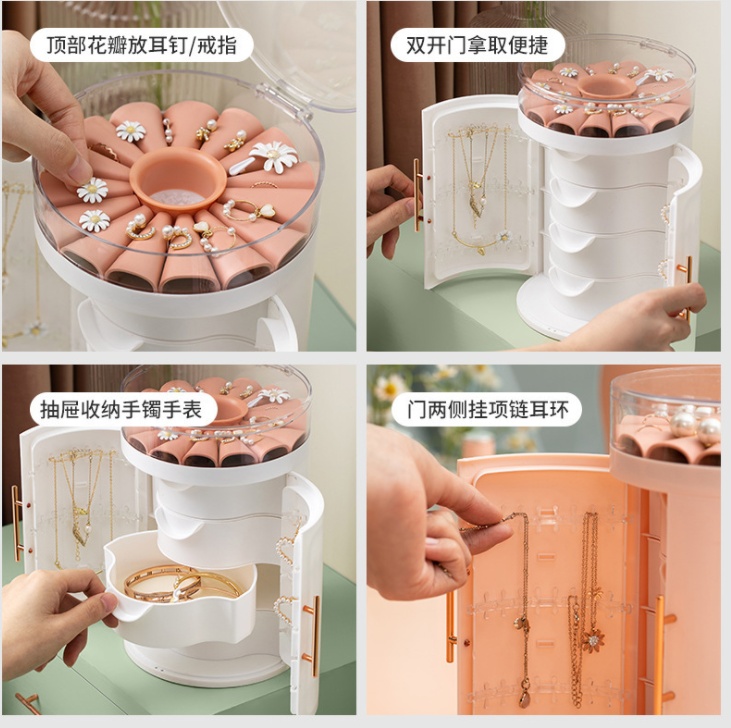 顶部花瓣放耳钉/戒指

双开门拿取便捷

抽屉收纳手镯手表

门两侧挂项链耳环