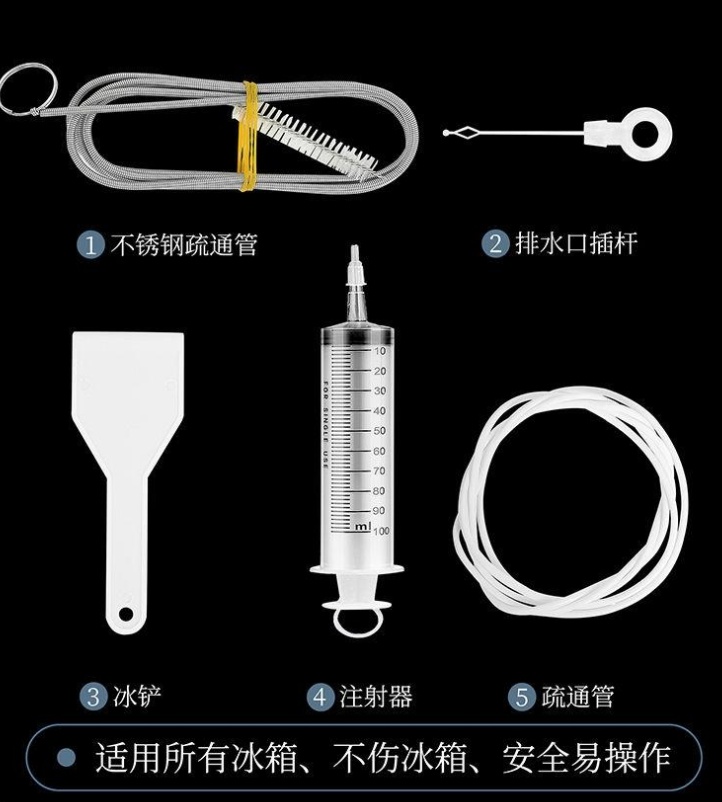 1 不锈钢疏通管

2 排水口插杆

10
20
30
40
50
60
70
80
90
ml 100
FOR SINGLE USE

3 冰铲

4 注射器

5 疏通管

适用所有冰箱、不伤冰箱、安全易操作