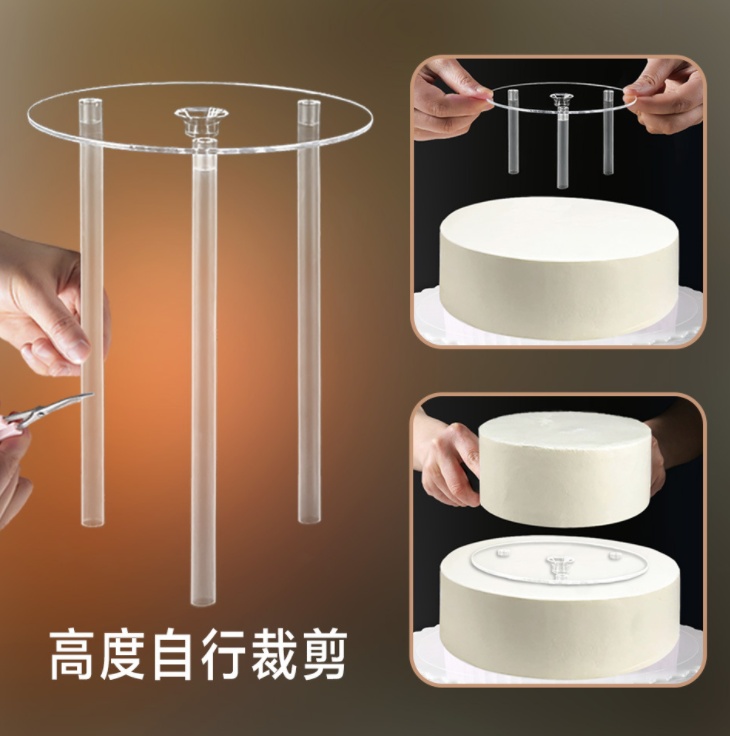 高度自行裁剪