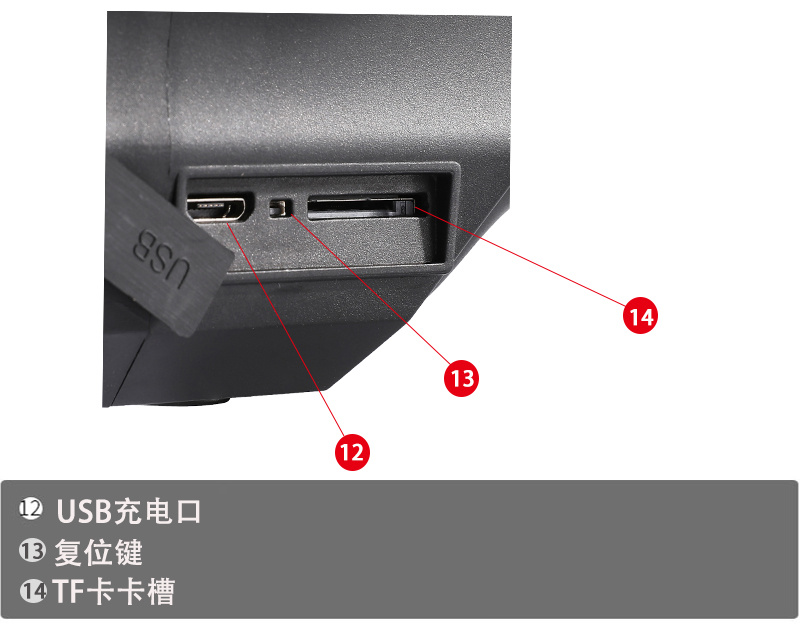 USB

14

13

12

12 USB充电口
13 复位键
14 TF卡卡槽