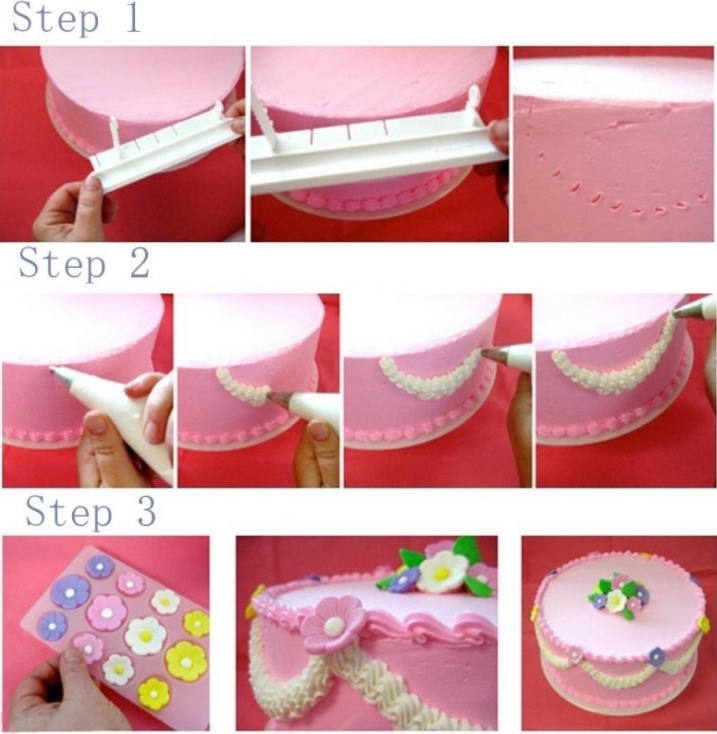 Step 1

Step 2

Step 3