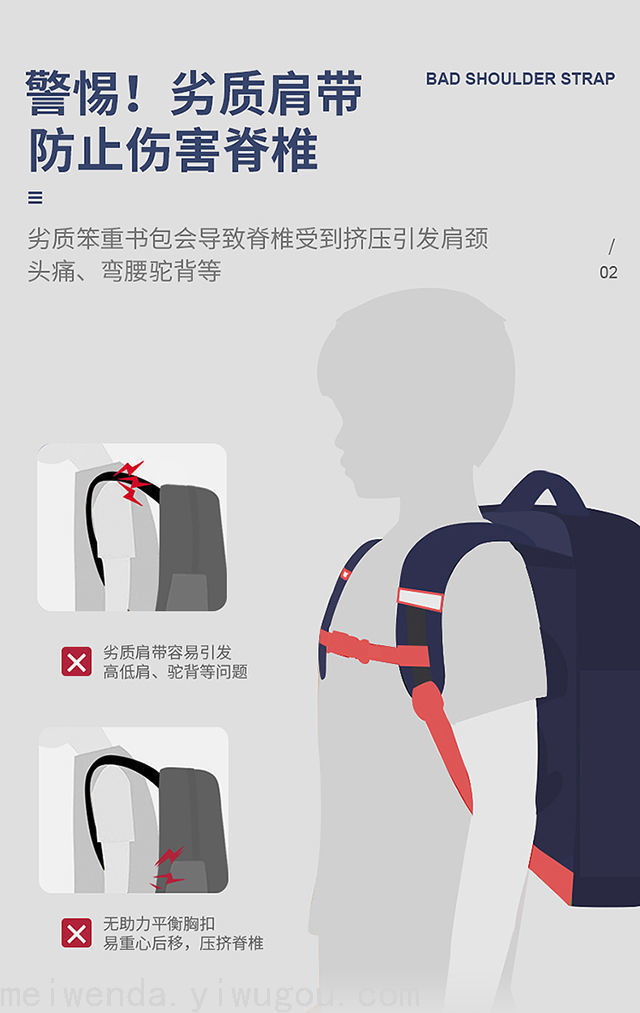 警惕！劣质肩带
防止伤害脊椎

BAD SHOULDER STRAP

劣质笨重书包会导致脊椎受到挤压引发肩颈头痛、弯腰驼背等

/
02

劣质肩带容易引发
高低肩、驼背等问题

无助力平衡胸扣
易重心后移，压挤脊椎

meiwenda.yiwugou.com