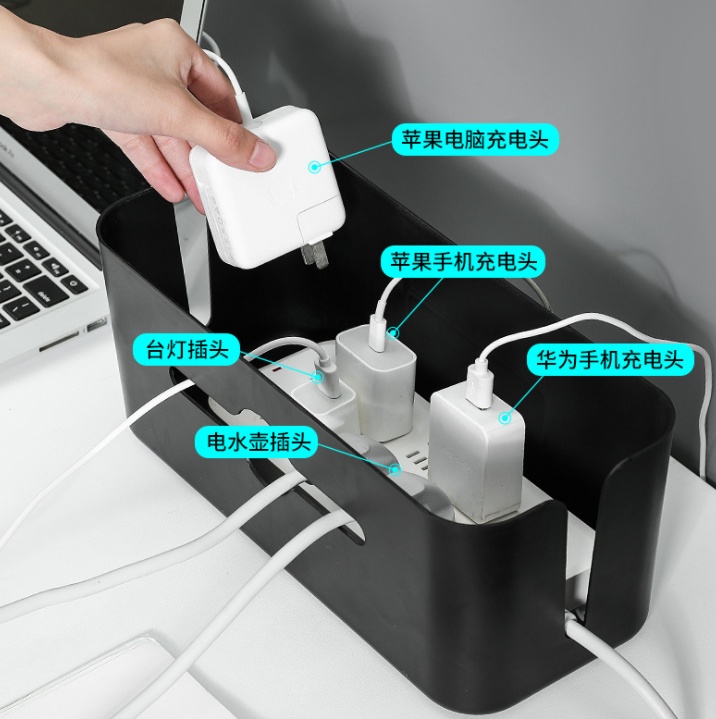 苹果电脑充电头

苹果手机充电头

台灯插头

华为手机充电头

电水壶插头