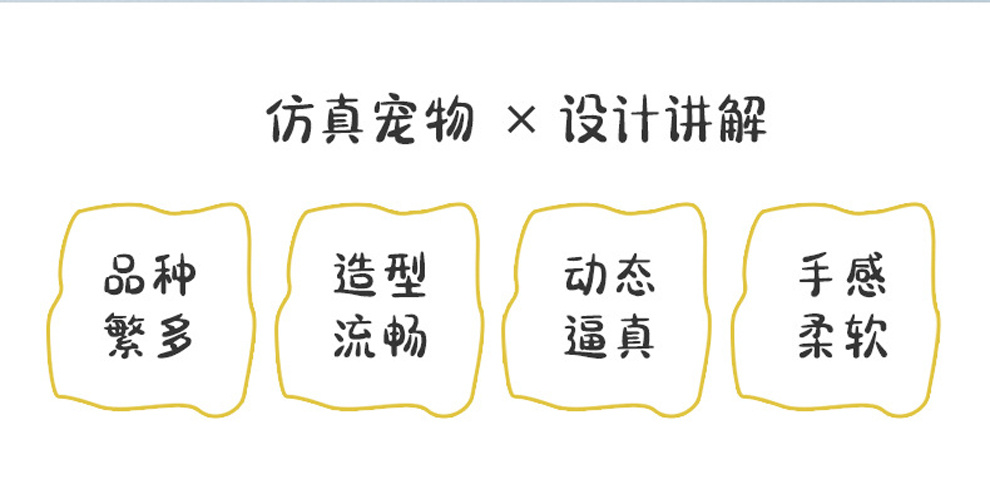 仿真宠物 × 设计讲解

品种
繁多

造型
流畅

动态
逼真

手感
柔软