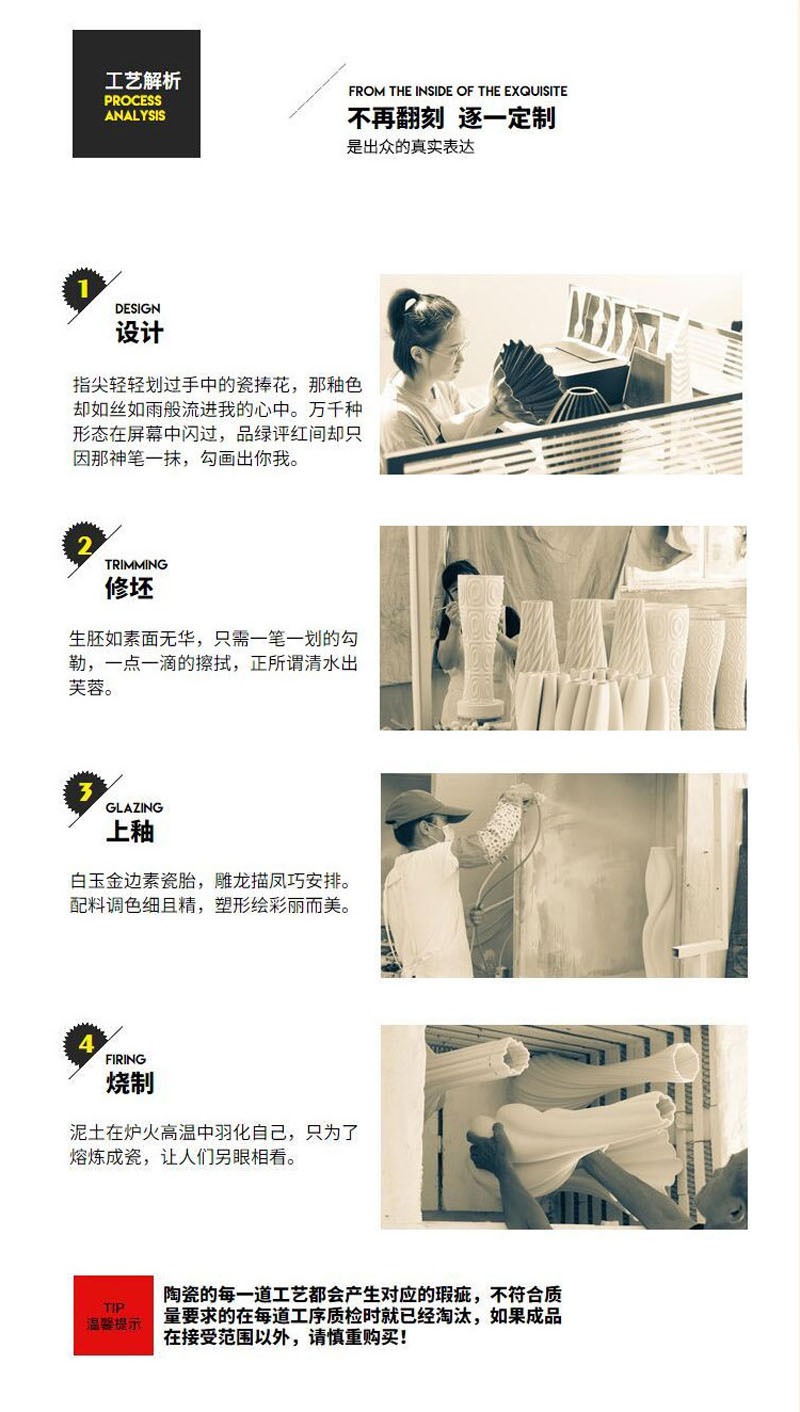 工艺解析
PROCESS ANALYSIS

FROM THE INSIDE OF THE EXQUISITE
不再翻刻 逐一定制
是出众的真实表达

1
DESIGN
设计

指尖轻轻划过手中的瓷捧花，那釉色却如丝如雨般流进我的心中。万千种形态在屏幕中闪过，品绿评红间却只因那神笔一抹，勾画出你我。

2
TRIMMING
修坯

生胚如素面无华，只需一笔一划的勾勒，一点一滴的擦拭，正所谓清水出芙蓉。

3
GLAZING
上釉

白玉金边素瓷胎，雕龙描凤巧安排。配料调色细且精，塑形绘彩丽而美。

4
FIRING
烧制

泥土在炉火高温中羽化自己，只为了熔炼成瓷，让人们另眼相看。

TIP
温馨提示

陶瓷的每一道工艺都会产生对应的瑕疵，不符合质量要求的在每道工序质检时就已经淘汰，如果成品在接受范围以外，请慎重购买！