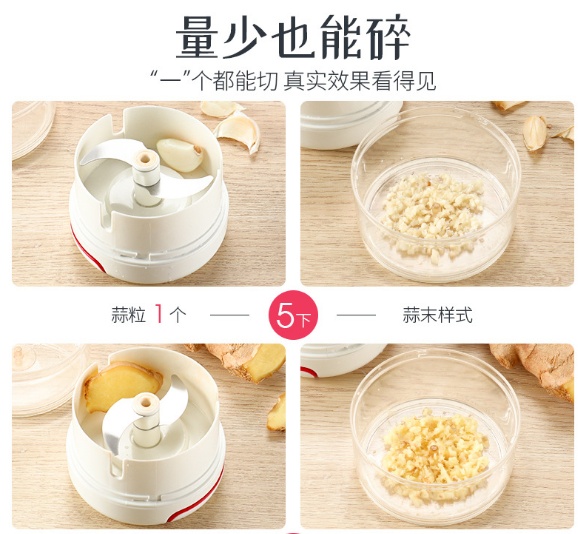 量少也能碎

“一”个都能切 真实效果看得见

蒜粒 1个 —— 5下 —— 蒜末样式