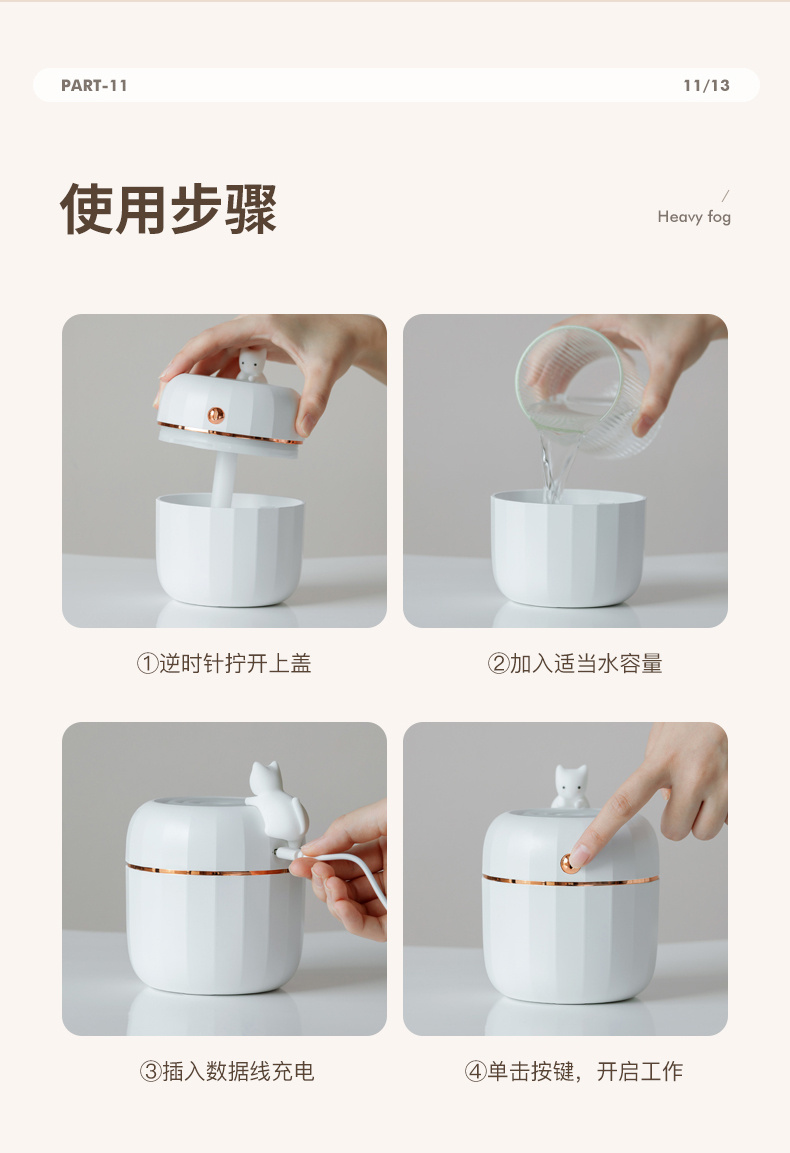 PART-11

11/13

使用步骤

/
Heavy fog

①逆时针拧开上盖

②加入适当水容量

③插入数据线充电

④单击按键，开启工作