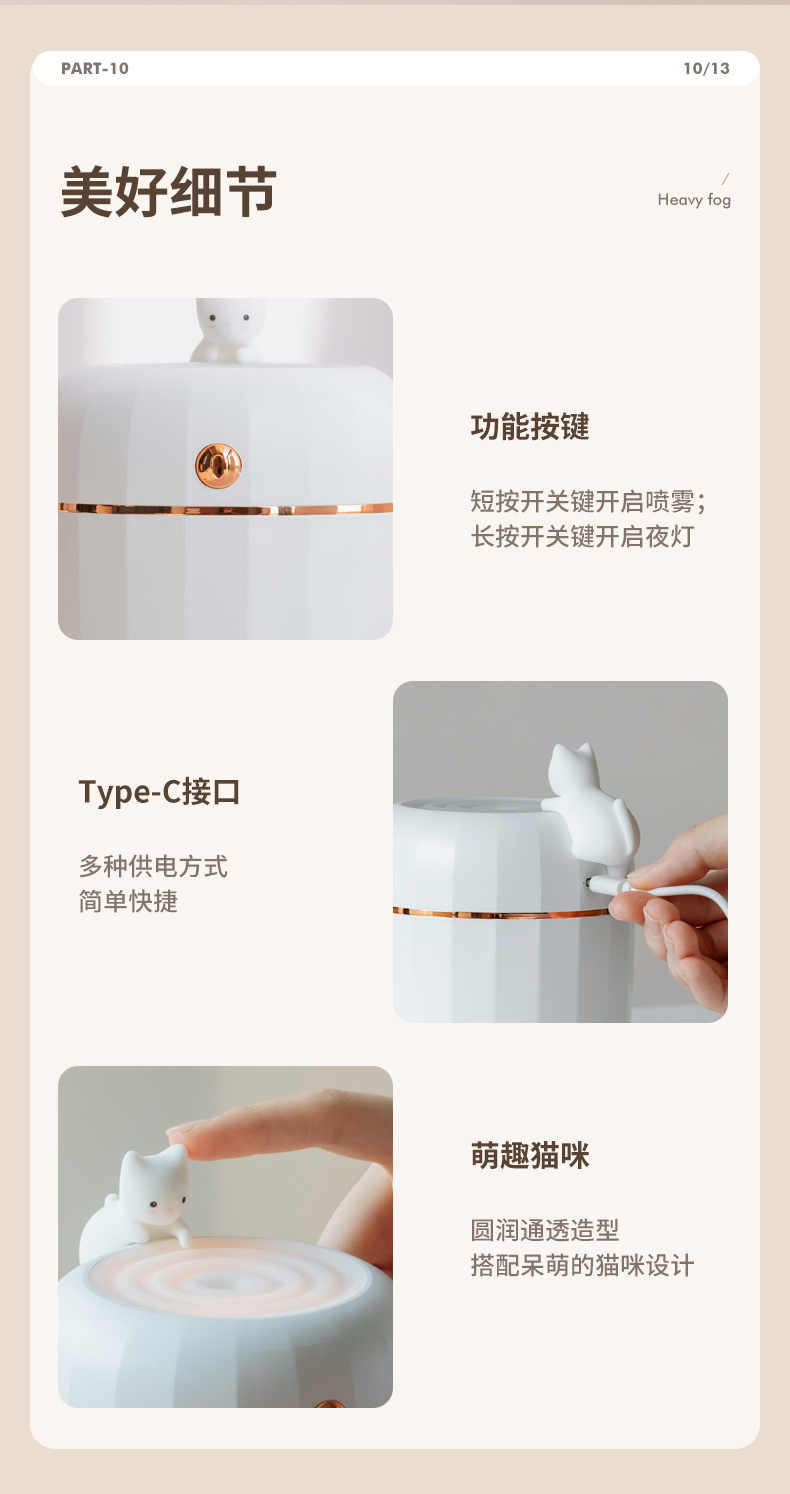 PART-10

10/13

美好细节

/
Heavy fog

功能按键

短按开关键开启喷雾;
长按开关键开启夜灯

Type-C接口

多种供电方式
简单快捷

萌趣猫咪

圆润通透造型
搭配呆萌的猫咪设计