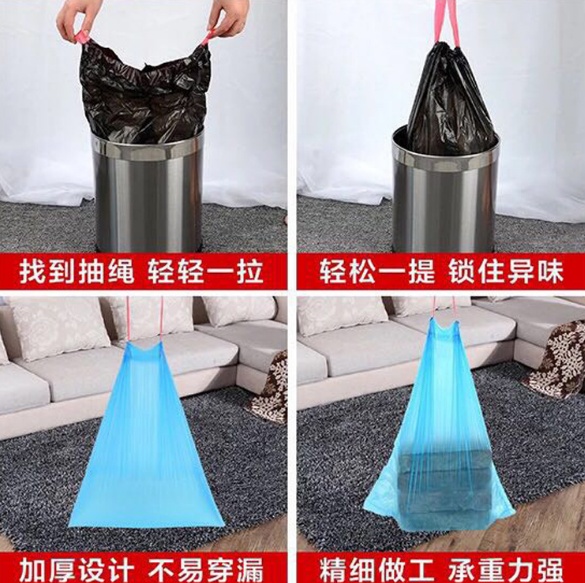 找到抽绳 轻轻一拉

轻松一提 锁住异味

加厚设计 不易穿漏

精细做工 承重力强