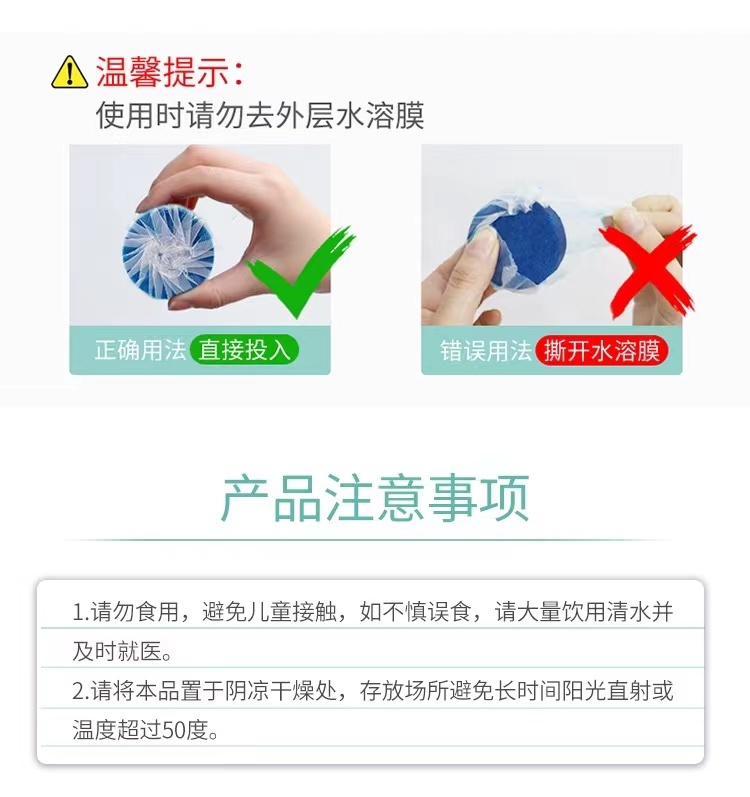 温馨提示：
使用时请勿去外层水溶膜

正确用法 直接投入

错误用法 撕开水溶膜

产品注意事项

1.请勿食用，避免儿童接触，如不慎误食，请大量饮用清水并及时就医。
2.请将本品置于阴凉干燥处，存放场所避免长时间阳光直射或温度超过50度。