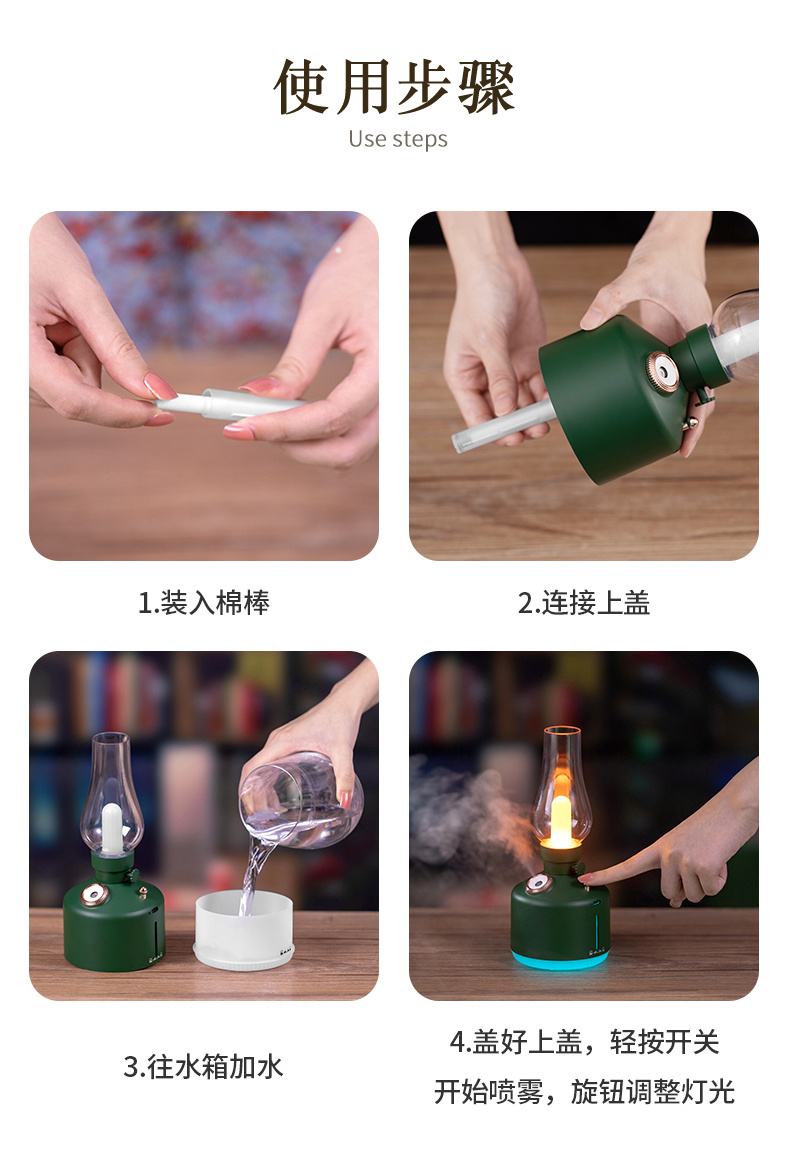 使用步骤
Use steps

1.装入棉棒

2.连接上盖

3.往水箱加水

4.盖好上盖，轻按开关
开始喷雾，旋钮调整灯光