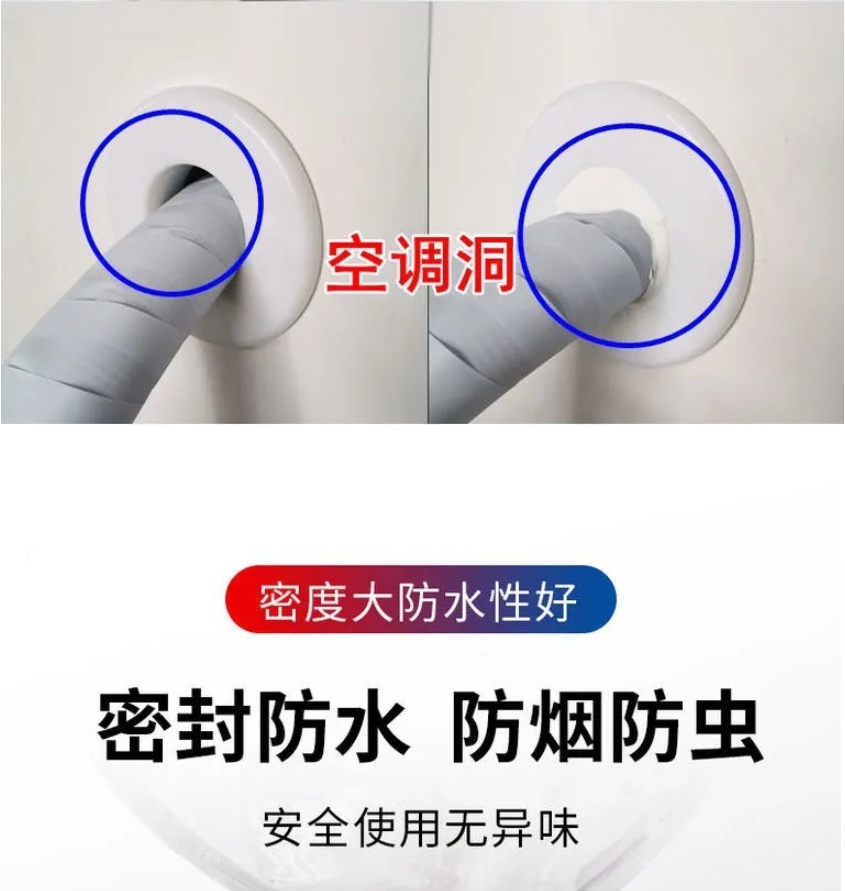 空调洞

密度大防水性好

密封防水 防烟防虫

安全使用无异味