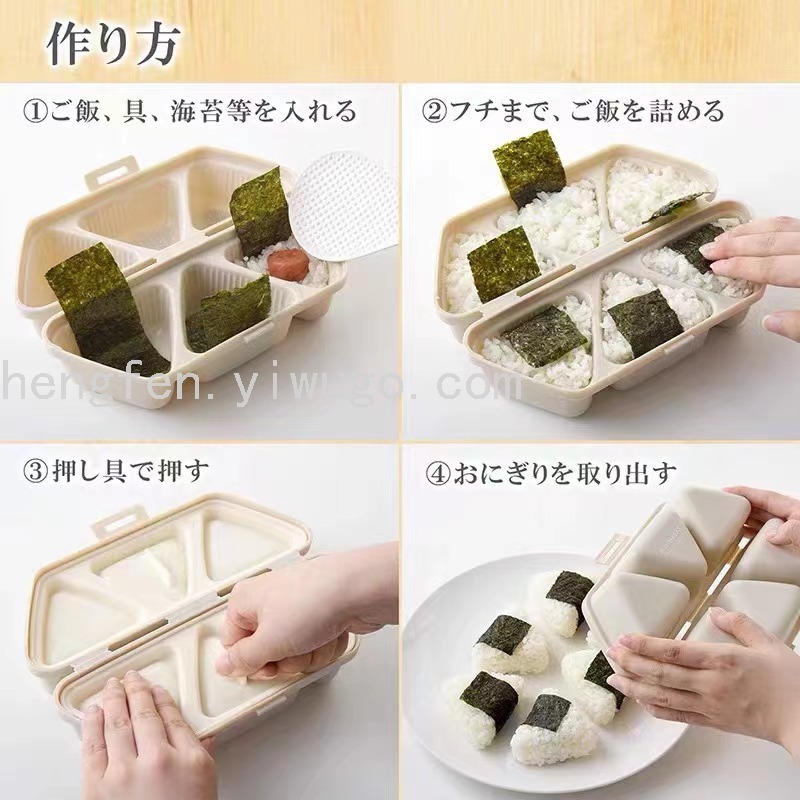 作り方

①ご飯、具、海苔等を入れる

②フチまで、ご飯を詰める

hengfen.yiwugo.com

③押し具で押す

④おにぎりを取り出す