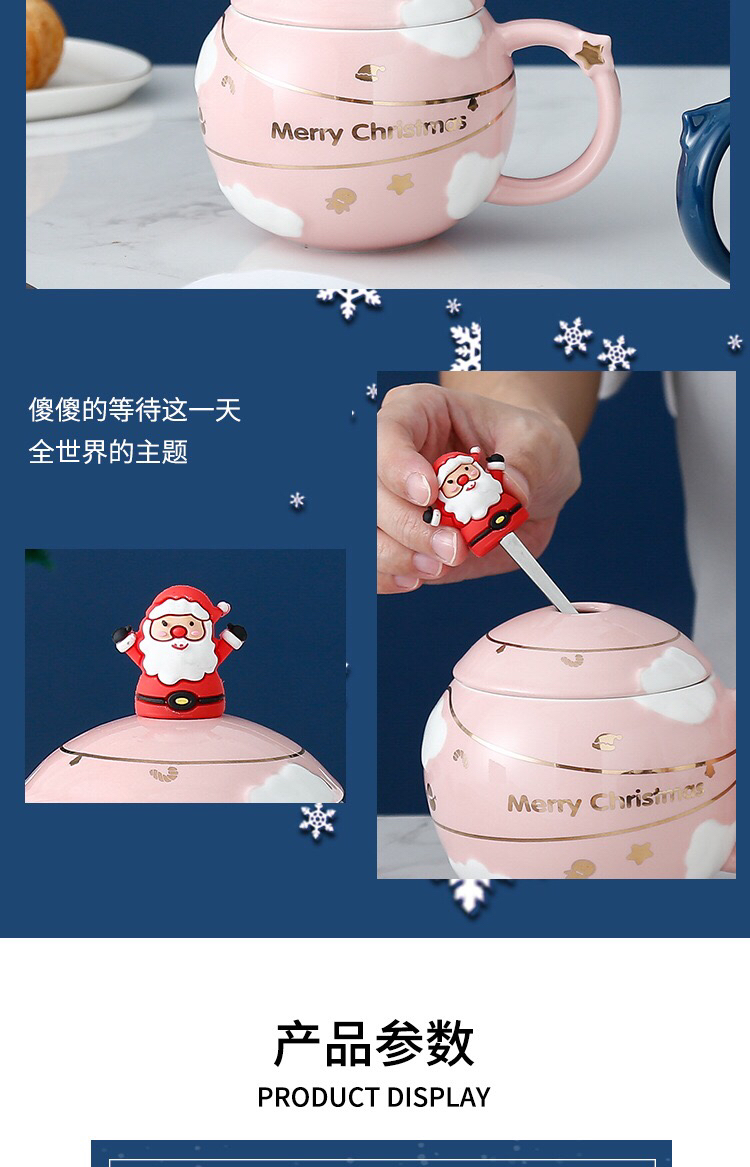 Merry Christmas

傻傻的等待这一天
全世界的主题

Merry Christmas

产品参数
PRODUCT DISPLAY