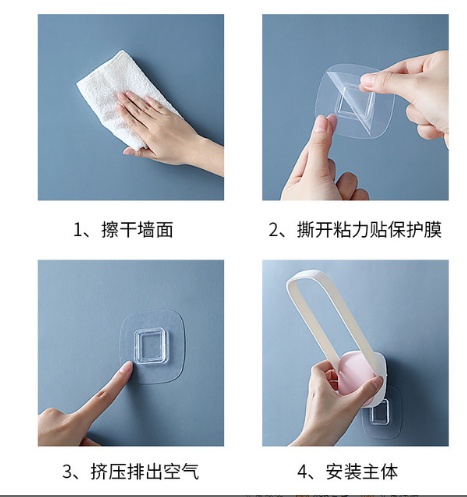 1、擦干墙面

2、撕开粘力贴保护膜

3、挤压排出空气

4、安装主体