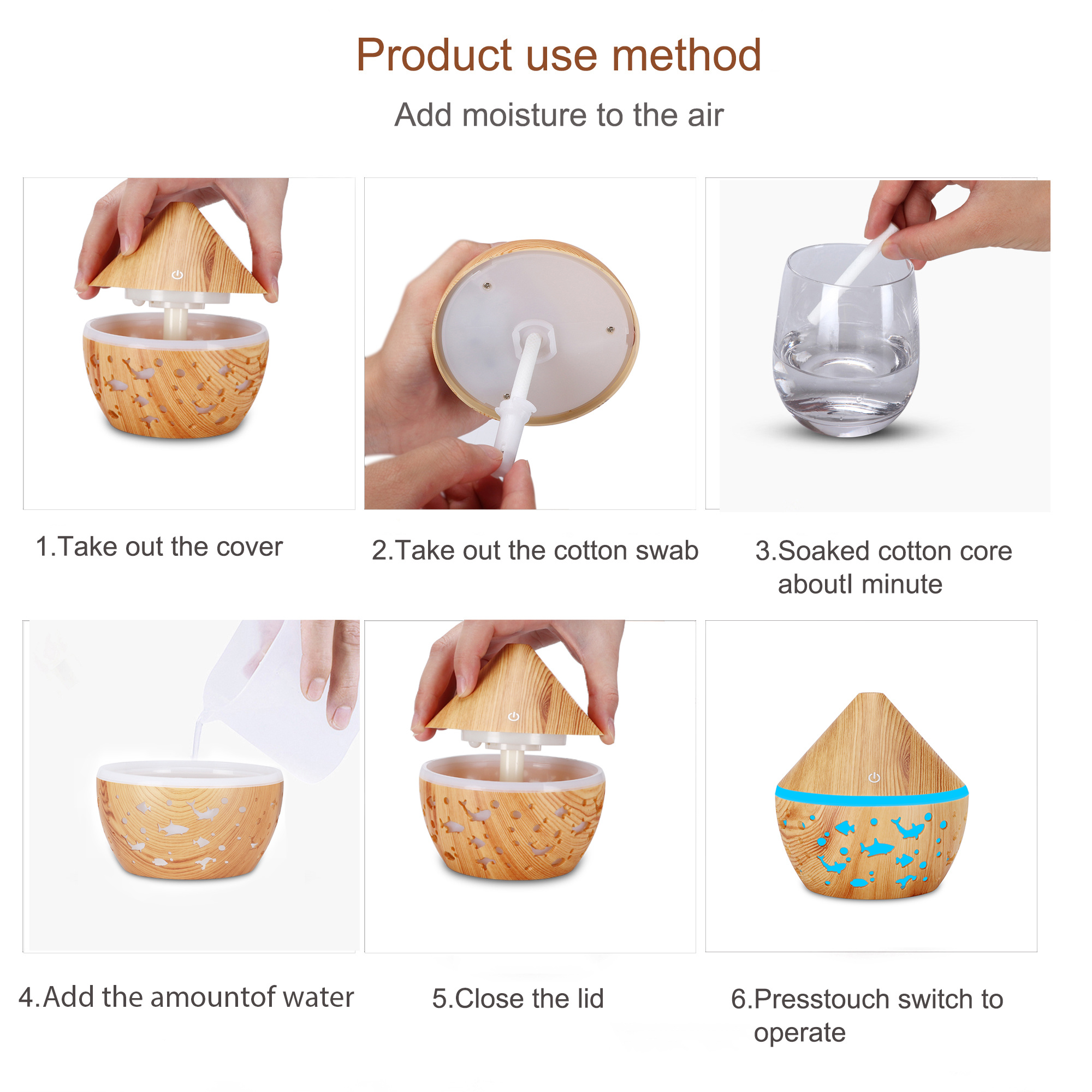 Product use method

Add moisture to the air

1.Take out the cover

2.Take out the cotton swab

3.Soaked cotton core aboutl minute

4.Add the amountof water

5.Close the lid

6.Presstouch switch to operate