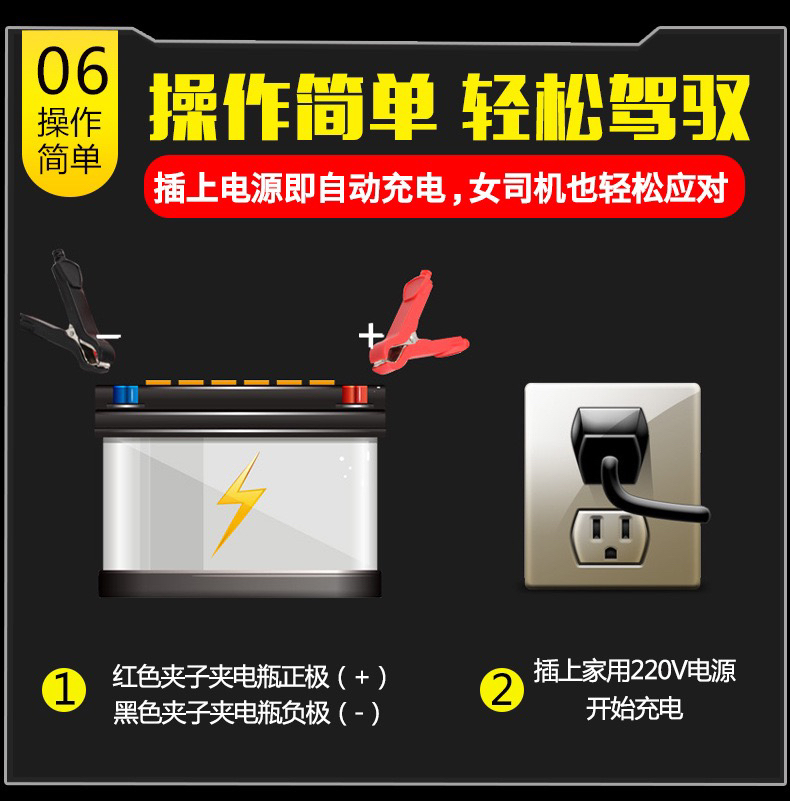 06
操作
简单

操作简单 轻松驾驭

插上电源即自动充电，女司机也轻松应对

-

+

1 红色夹子夹电瓶正极（+）
黑色夹子夹电瓶负极（-）

2 插上家用220V电源
开始充电