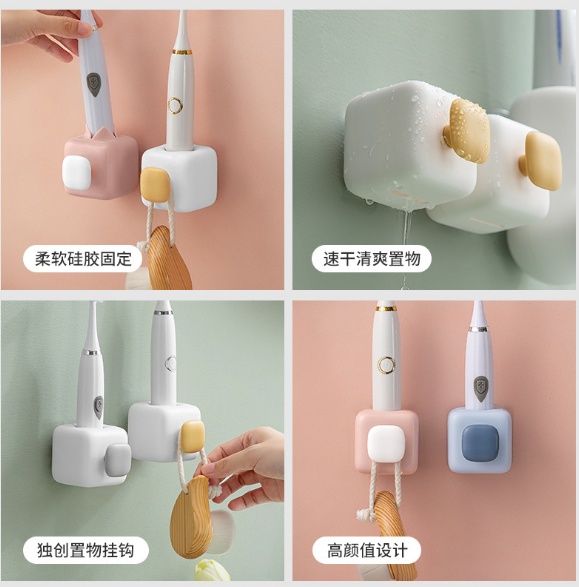 柔软硅胶固定

速干清爽置物

独创置物挂钩

高颜值设计