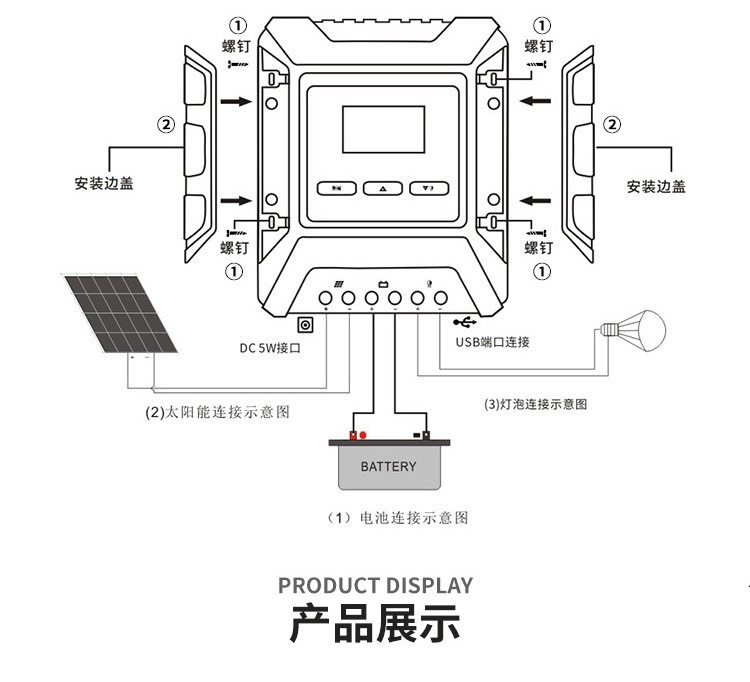 ①
螺钉

①
螺钉

②
安装边盖

②
安装边盖

螺钉
①

螺钉
①

DC 5W接口

USB端口连接

(2)太阳能连接示意图

(3)灯泡连接示意图

BATTERY

（1）电池连接示意图

PRODUCT DISPLAY
产品展示