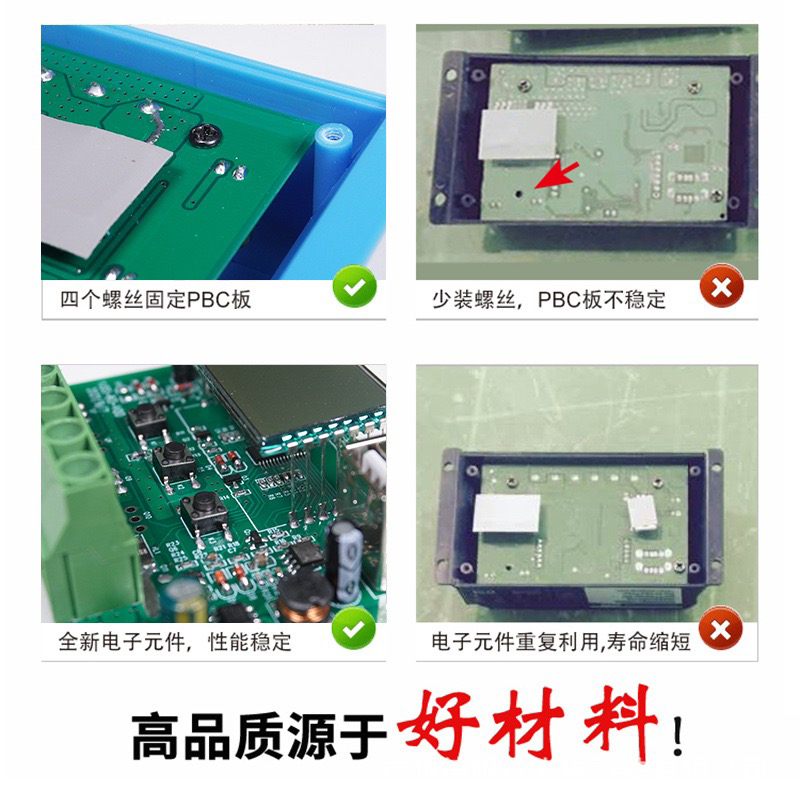 四个螺丝固定PBC板

少装螺丝，PBC板不稳定

全新电子元件，性能稳定

电子元件重复利用,寿命缩短

高品质源于好材料！