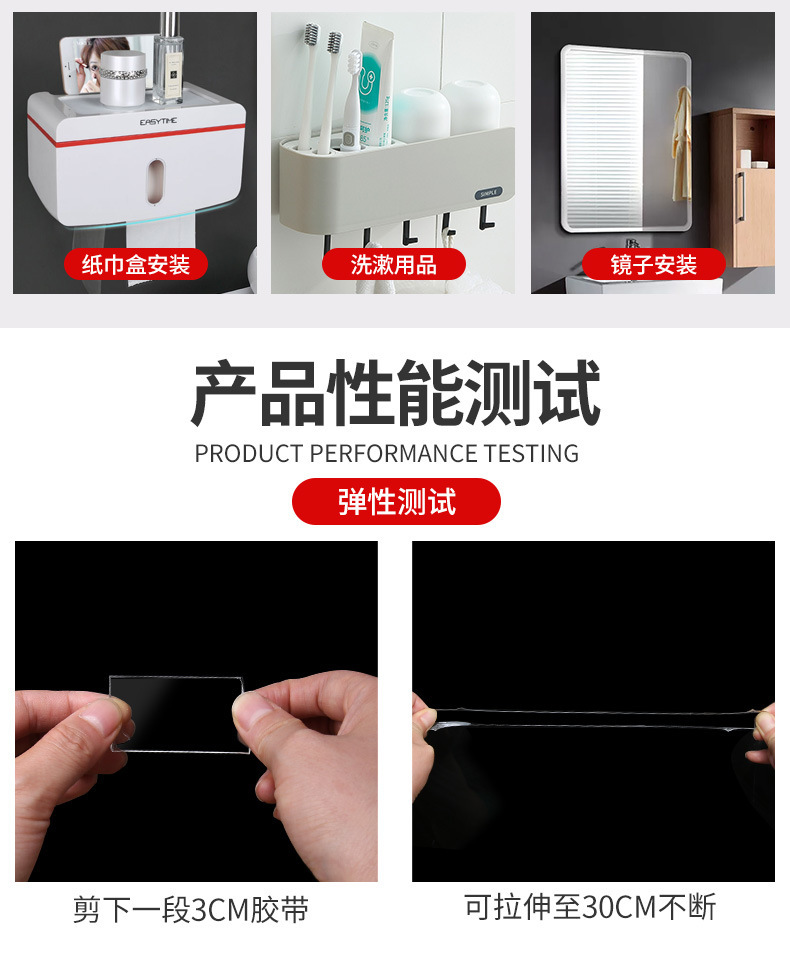 EASYTIME

纸巾盒安装

SIMPLE

洗漱用品

镜子安装

产品性能测试

PRODUCT PERFORMANCE TESTING

弹性测试

剪下一段3CM胶带

可拉伸至30CM不断