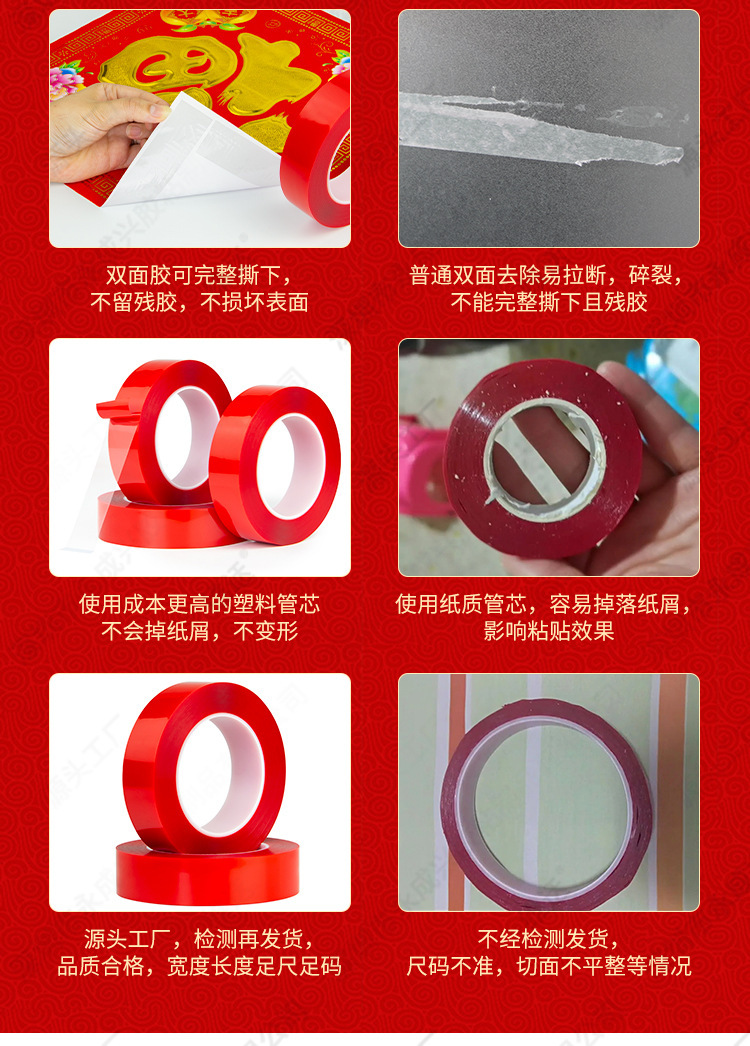 双面胶可完整撕下，
不留残胶，不损坏表面

普通双面去除易拉断，碎裂，
不能完整撕下且残胶

使用成本更高的塑料管芯
不会掉纸屑，不变形

使用纸质管芯，容易掉落纸屑，
影响粘贴效果

源头工厂，检测再发货，
品质合格，宽度长度足尺足码

不经检测发货，
尺码不准，切面不平整等情况